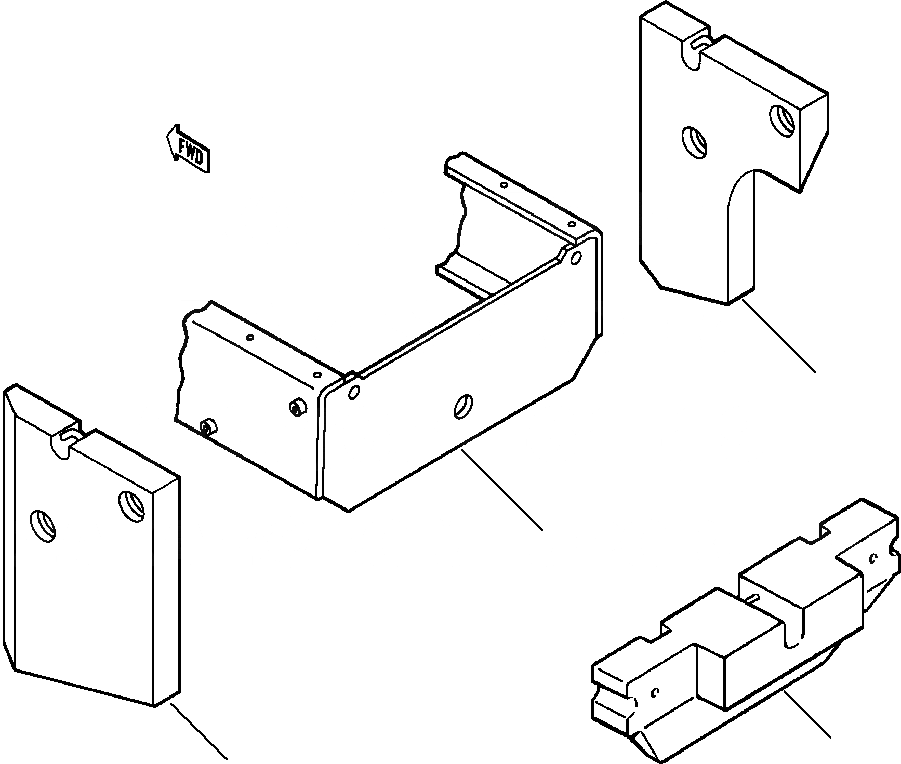 FWD