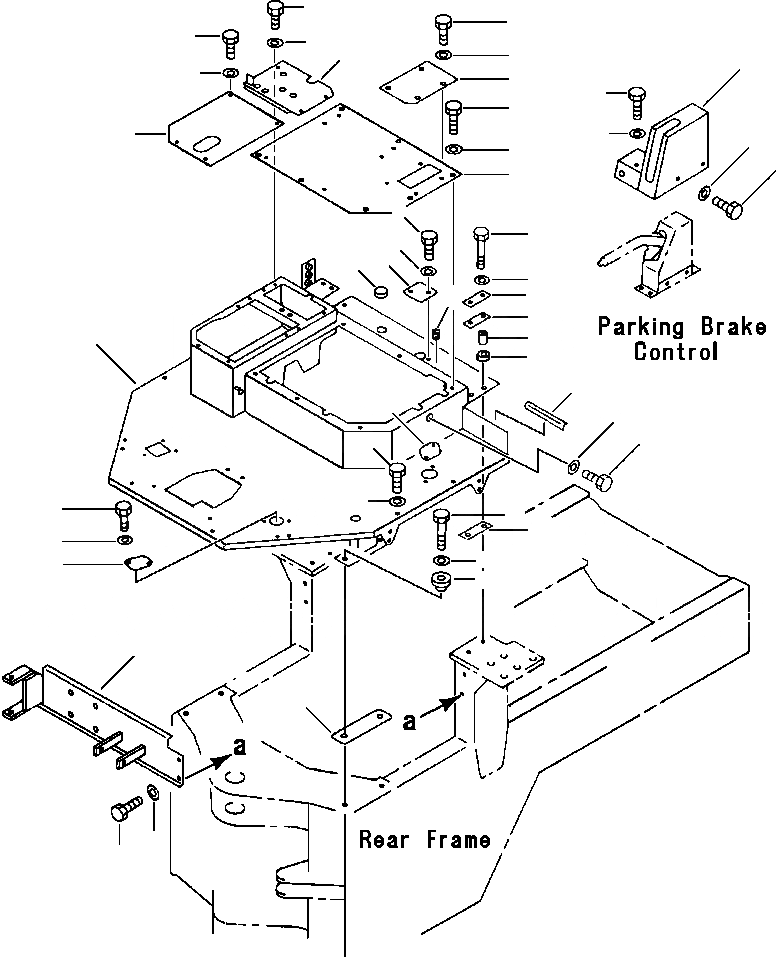 Parking Brake Control

a

a

Rear Frame