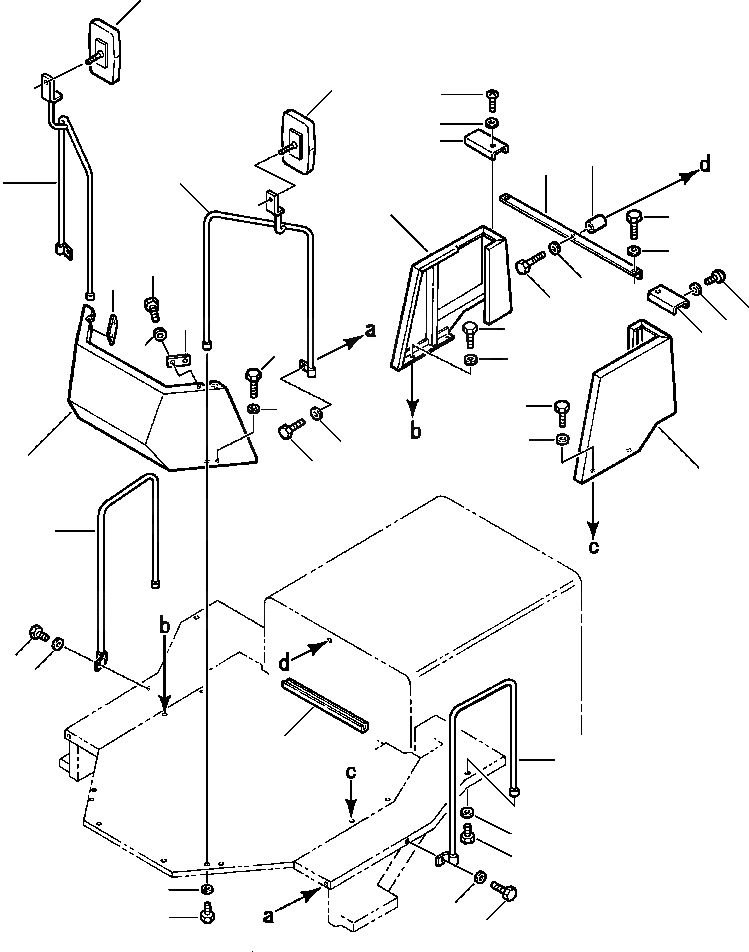 d
a
b
c
b
d
c
a