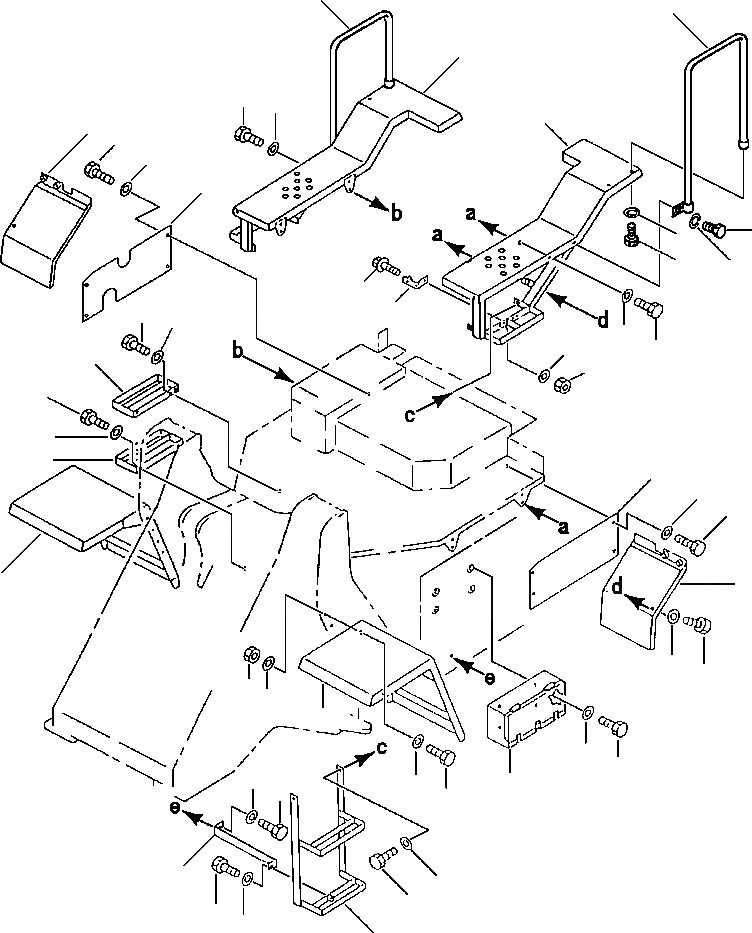 b
a
a
d
b
c
a
d
e
c
e