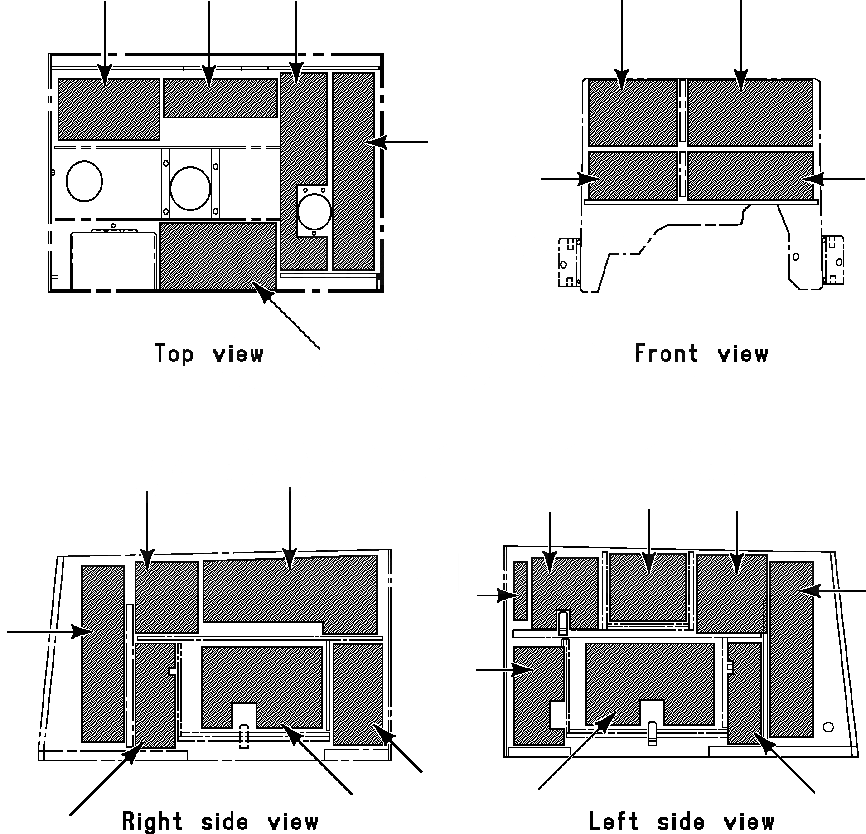 Top view

Front view

Right side view

Left side view