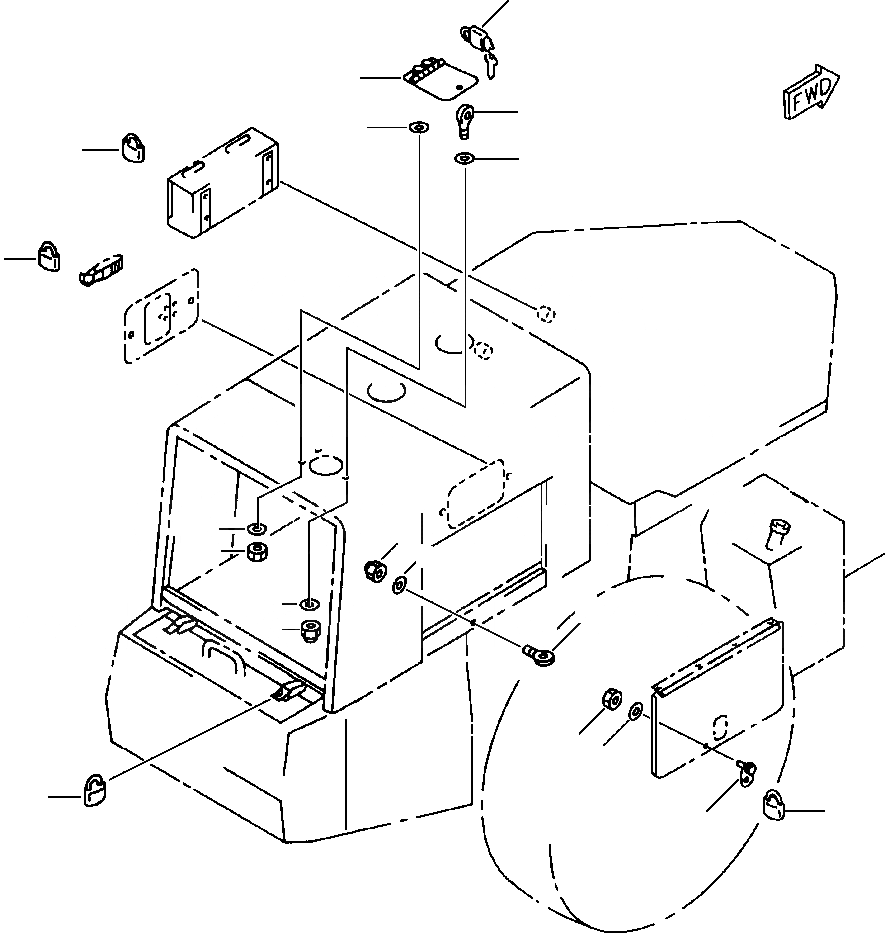 FWD