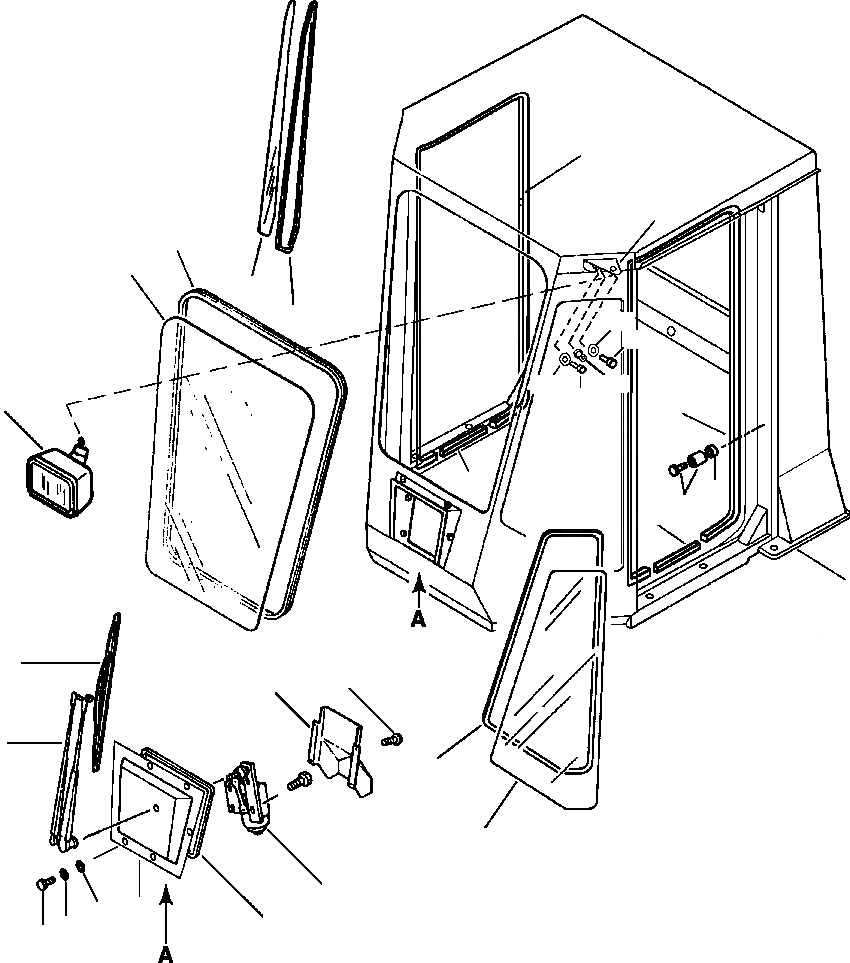 A

A