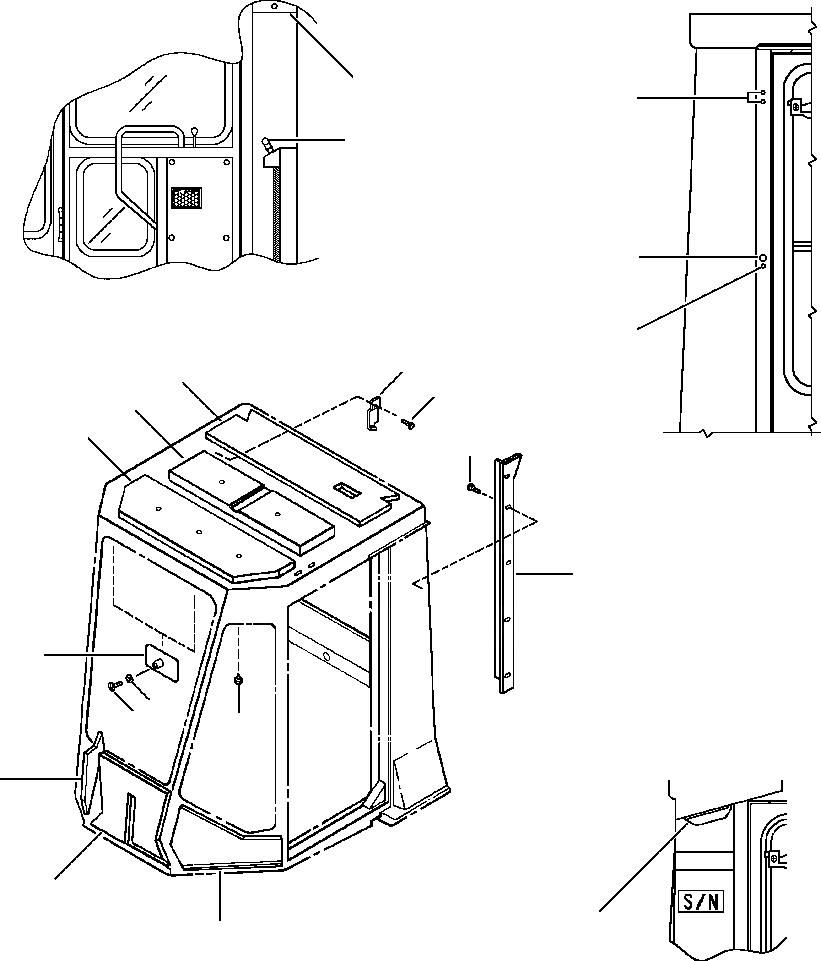 S/N