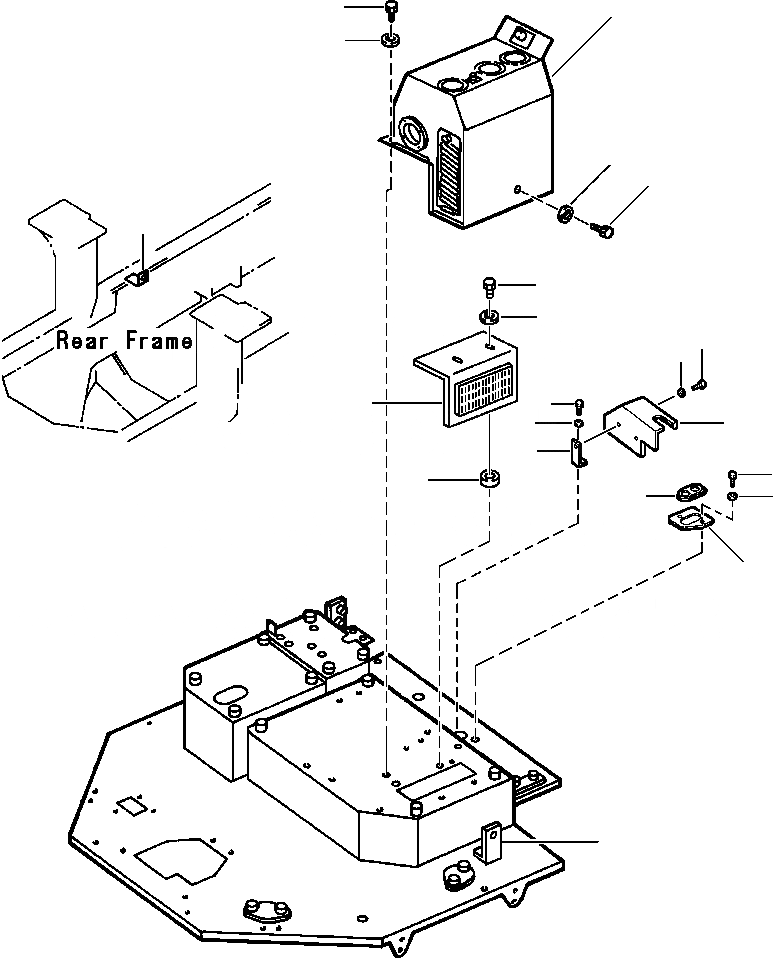 Rear Frame