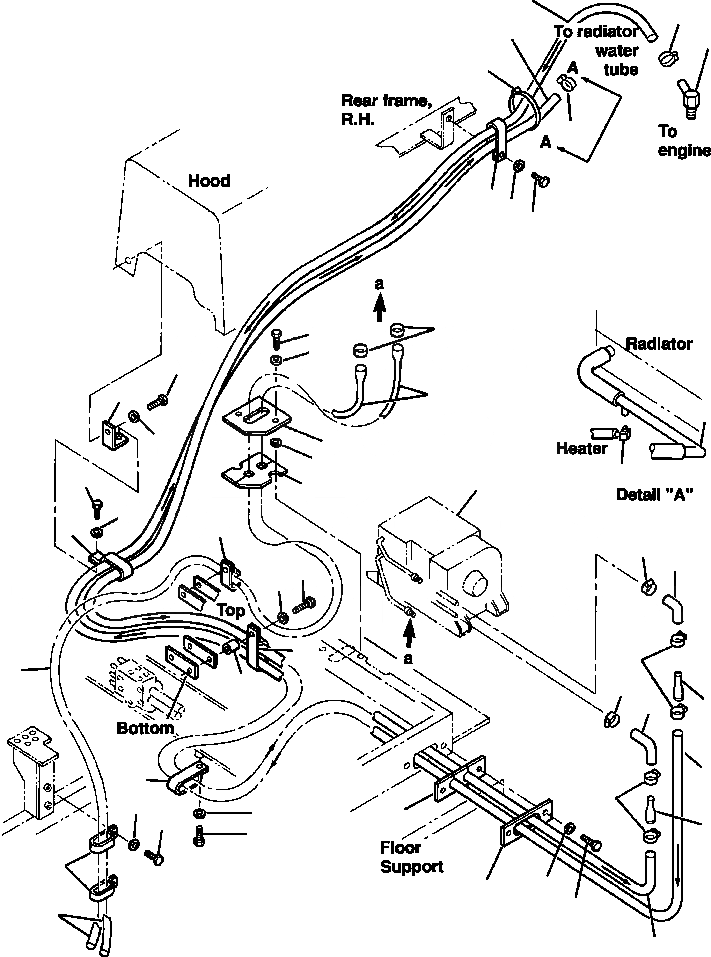 To radiator water tube

A

A

To engine

Rear frame, R.H.

Hood

a

Radiator

Heater

Detail "A"

Top

a

Bottom

Floor Support