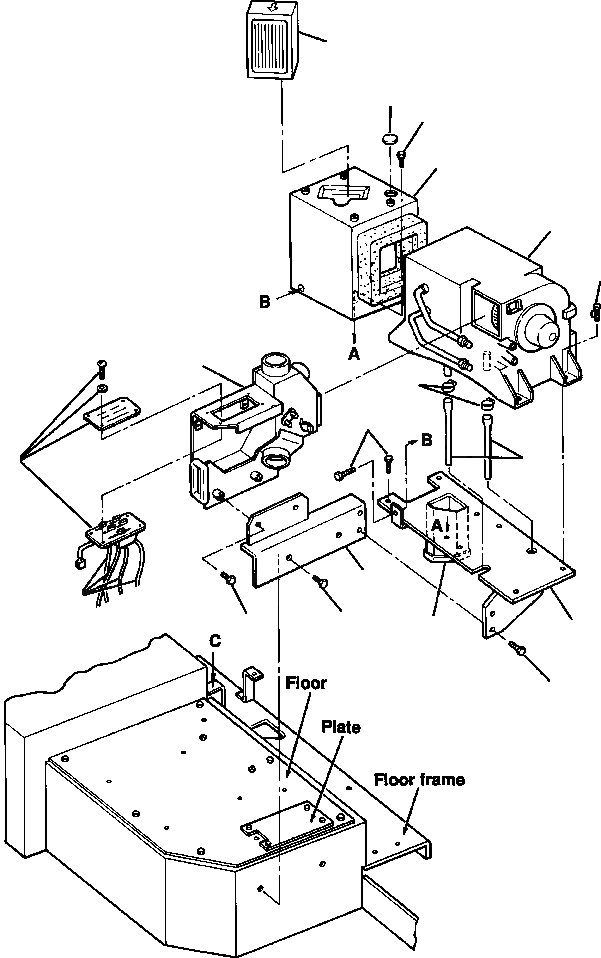 B
A
B
A
C
Floor
Plate
Floor frame