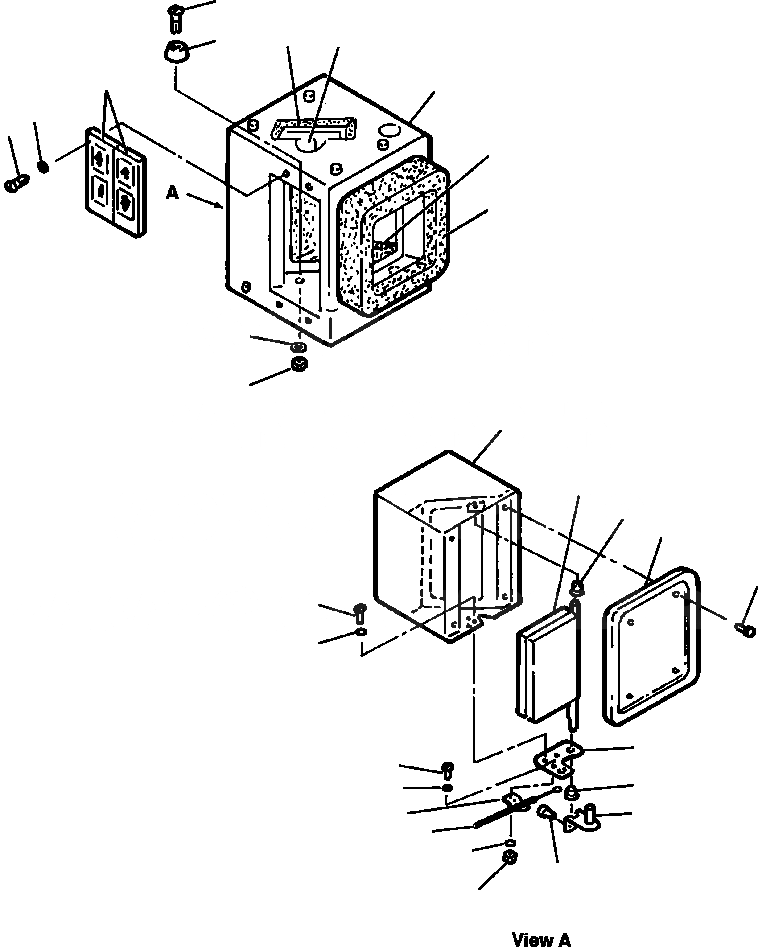 A

View A