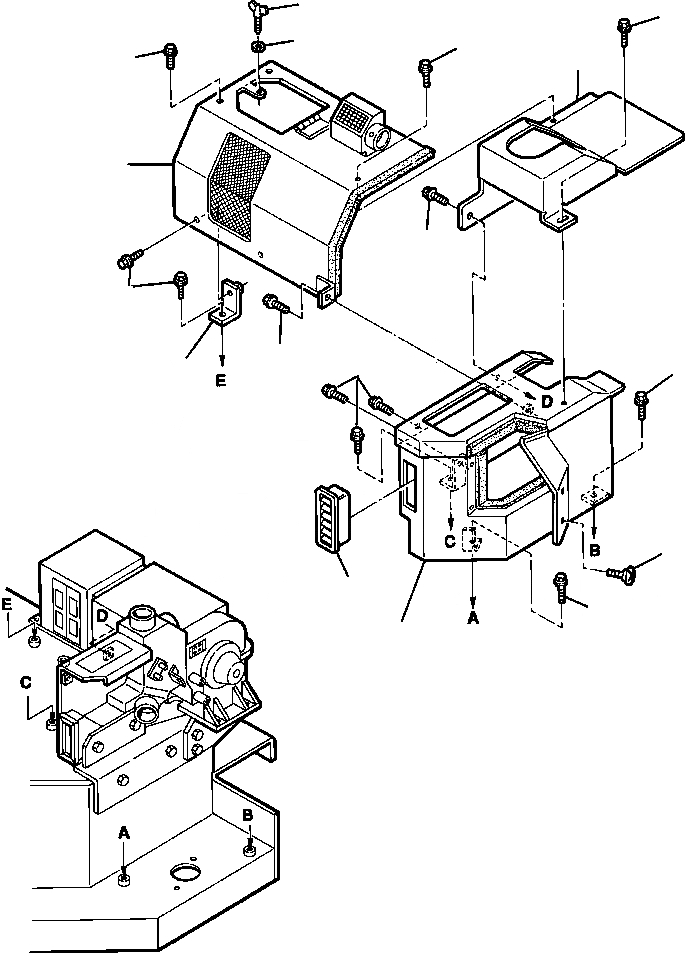 E
D
C
B
A
E
D
C
A
B