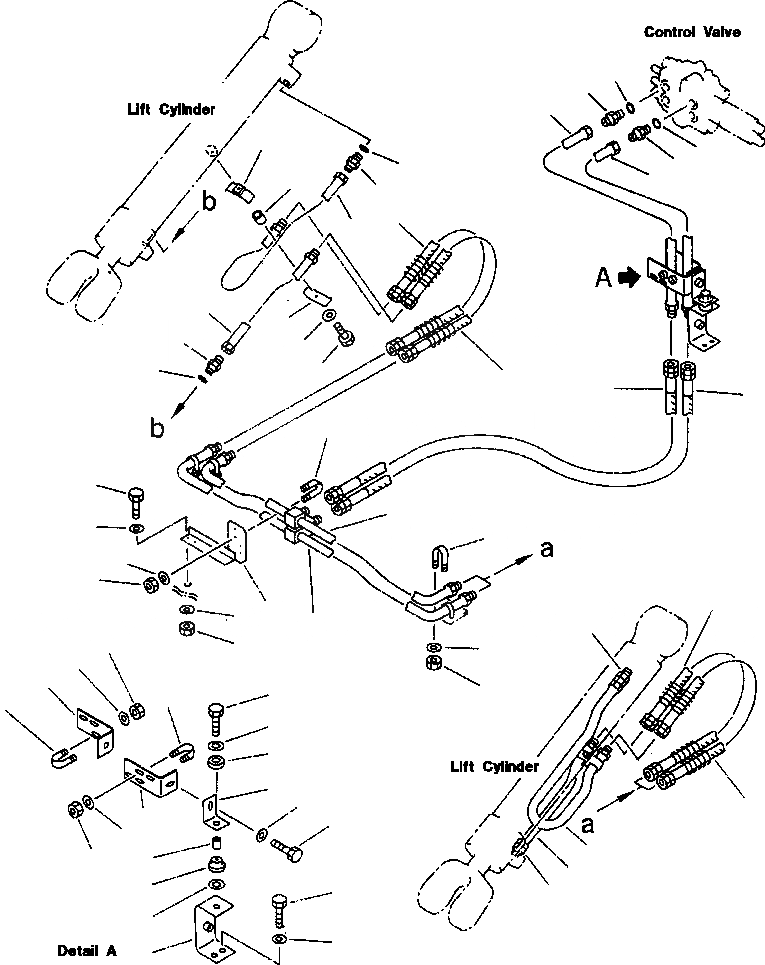 Control Valve

Lift Cylinder

b

A

b

a

Lift Cylinder

a

Detail A