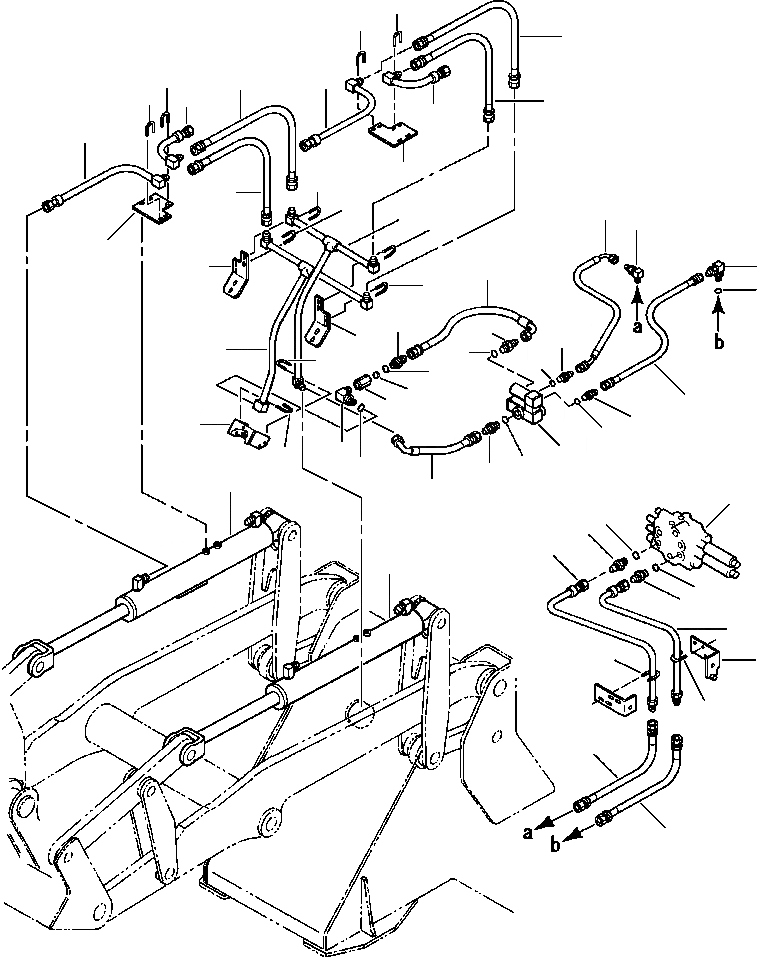 a
b
a
b