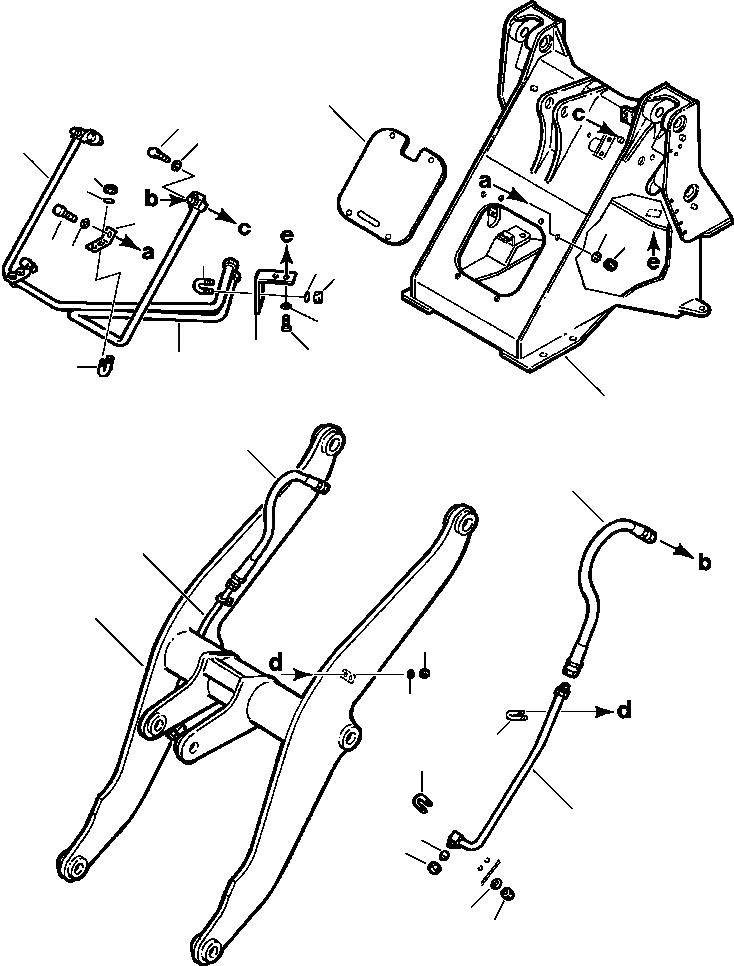 b
c
a
e
c
a
e
d
b
d