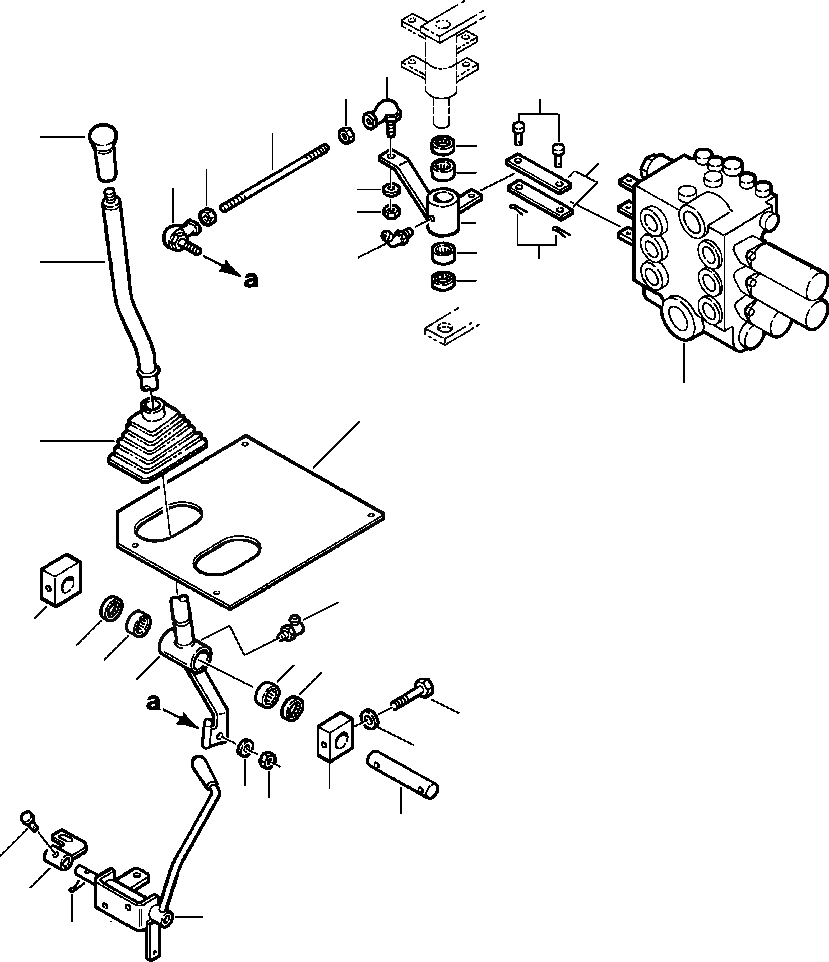 a

a