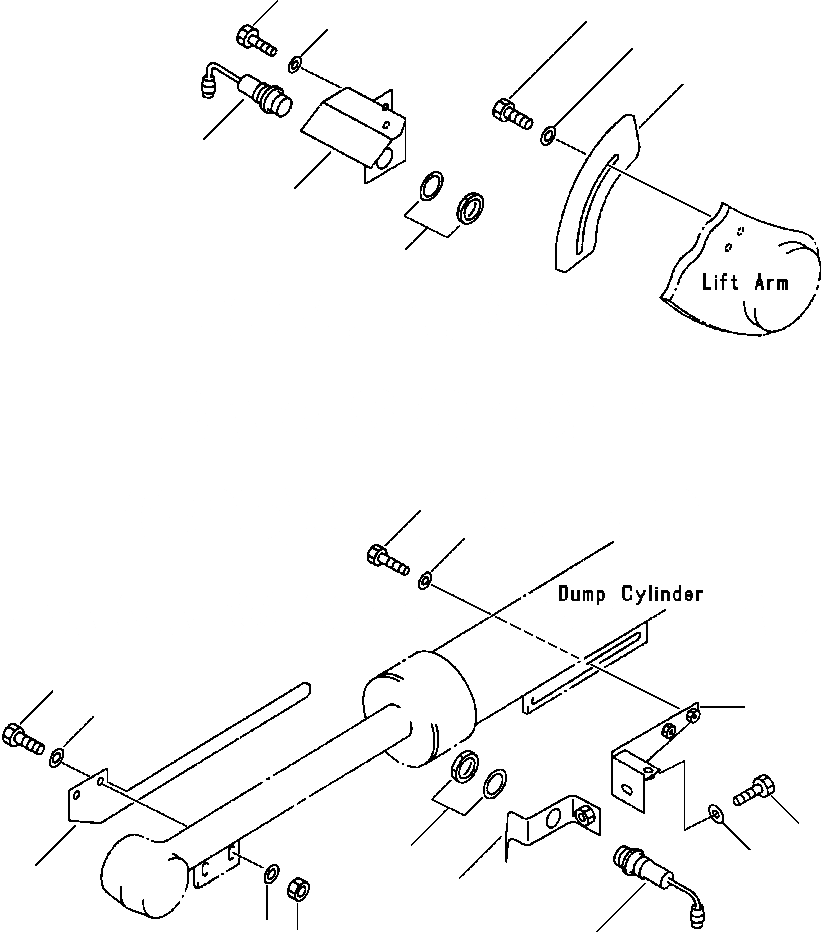 Lift Arm

Dump Cylinder