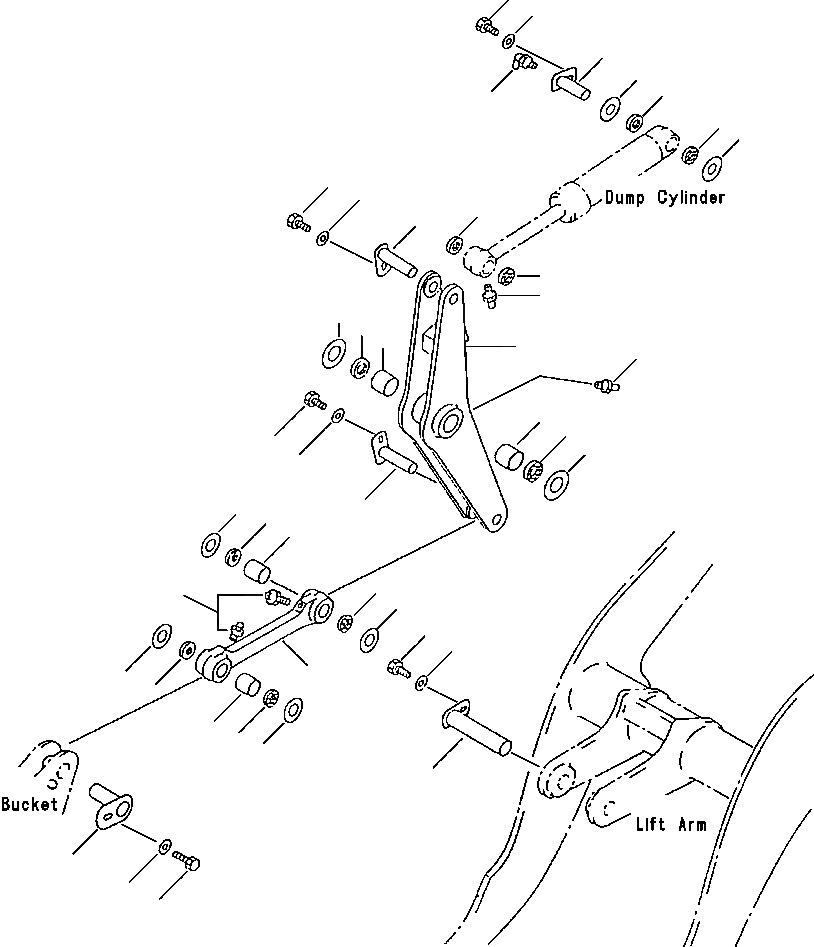 Dump Cylinder

Bucket

Lift Arm