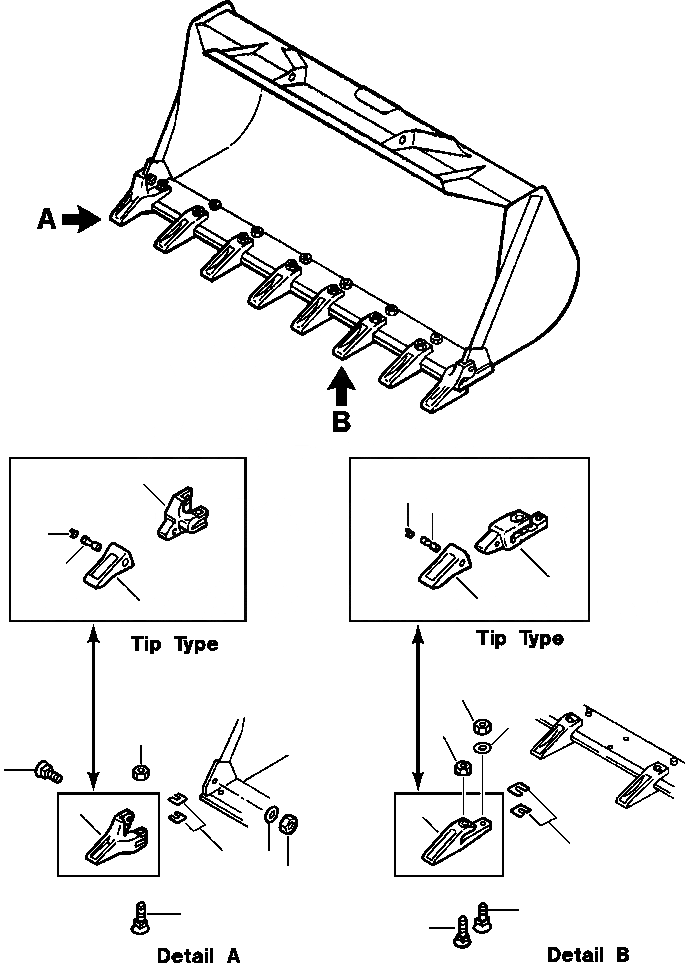 A
B
Tip Type
Tip Type
Detail A
Detail B