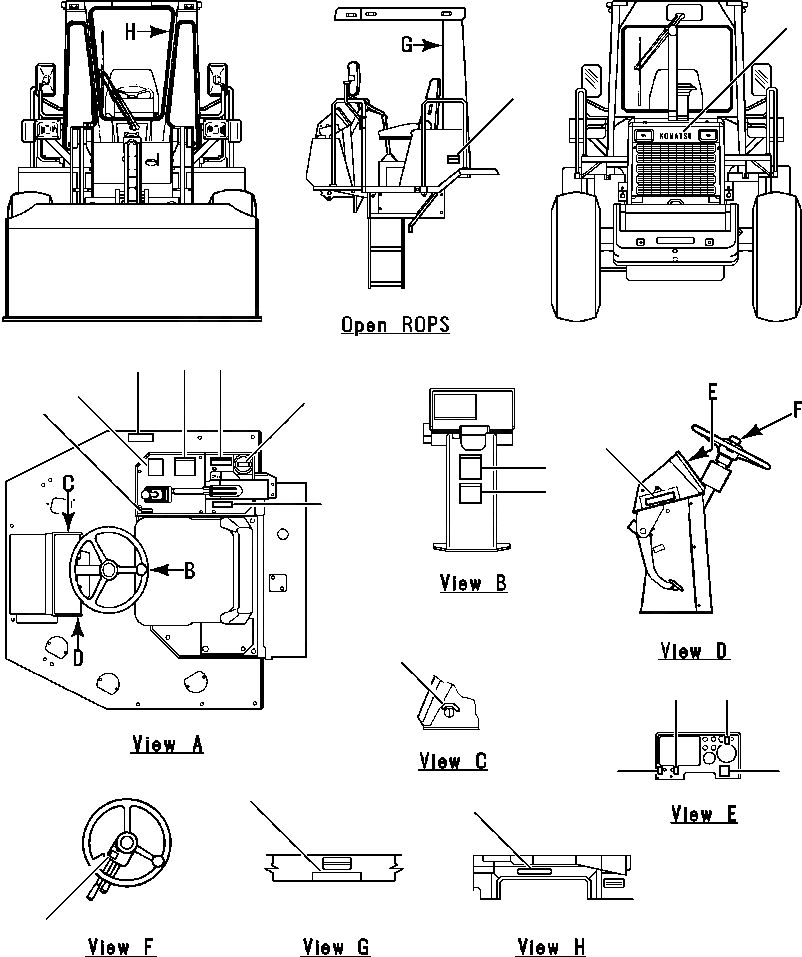 H
G
KOMATSU
Open ROPS
C
B
D
View A
View B
E
F
View D
View C
View E
View F
View G
View H