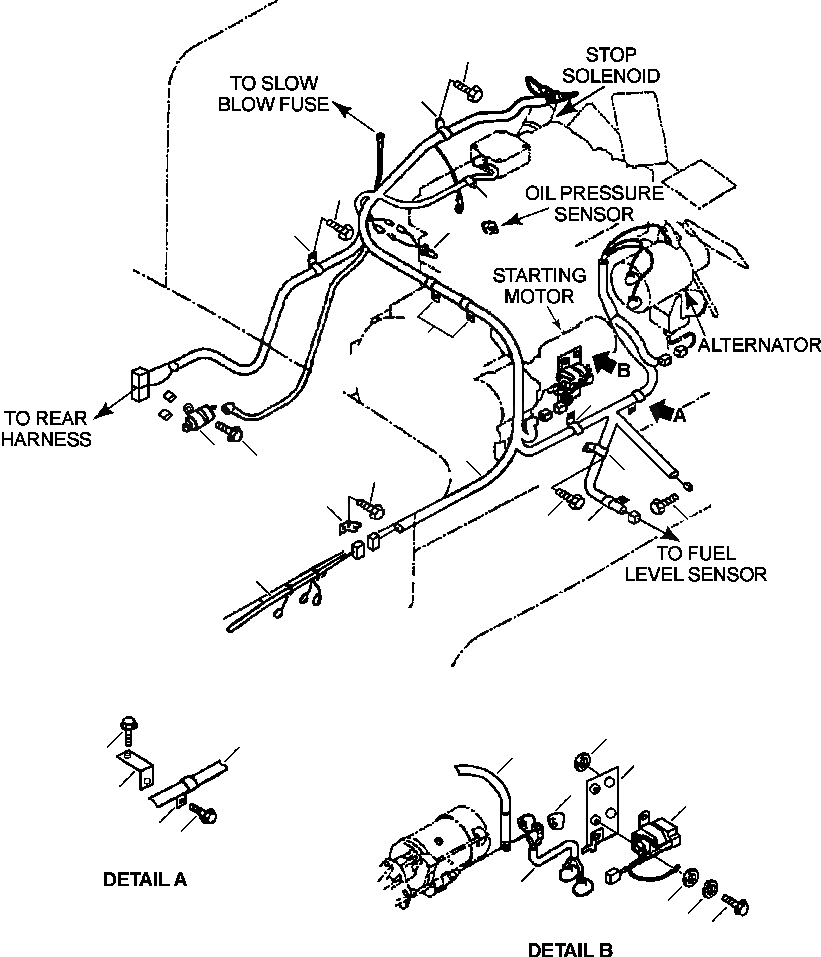 TO SLOW BLOW FUSE

STOP SOLENOID

OIL PRESSURE SENSOR

STARTING MOTOR

ALTERNATOR

B

A

TO REAR HARNESS

TO FUEL LEVEL SENSOR

DETAIL A

DETAIL B