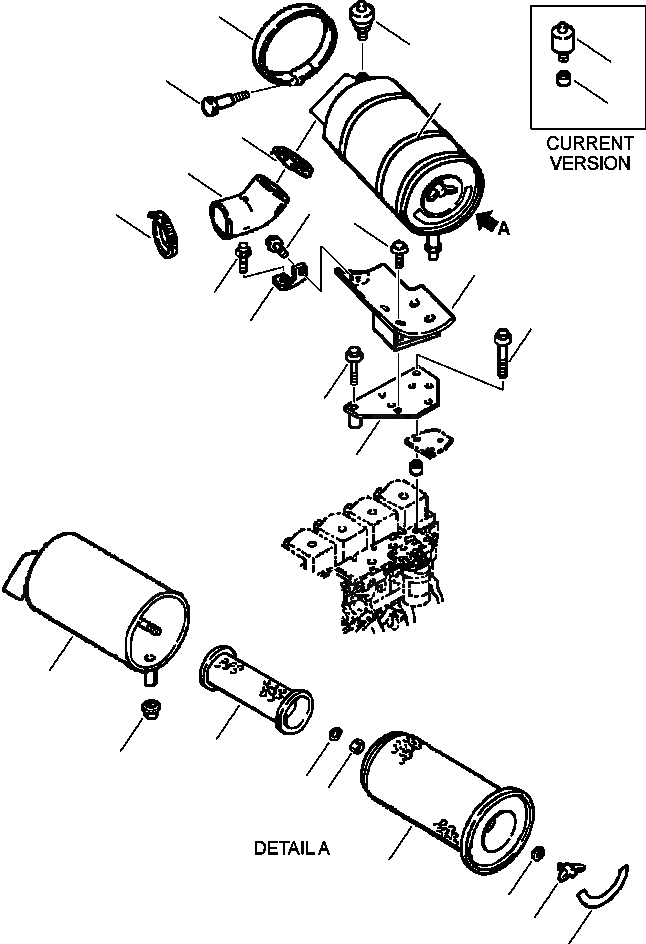 CURRENT VERSION

A

DETAIL A