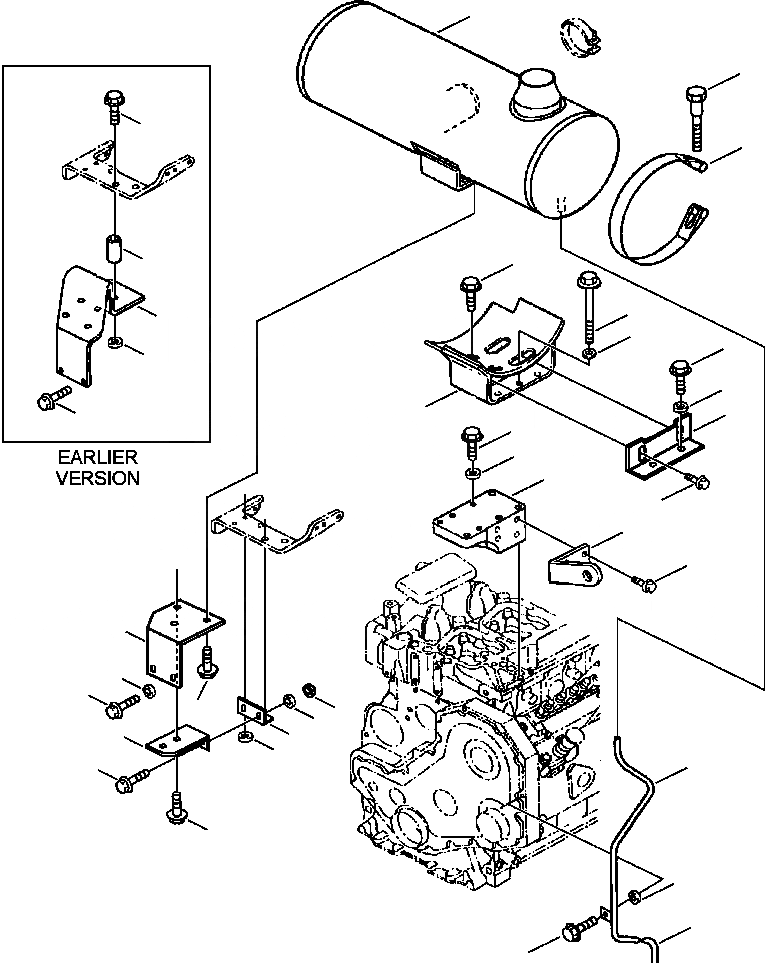 EARLIER VERSION