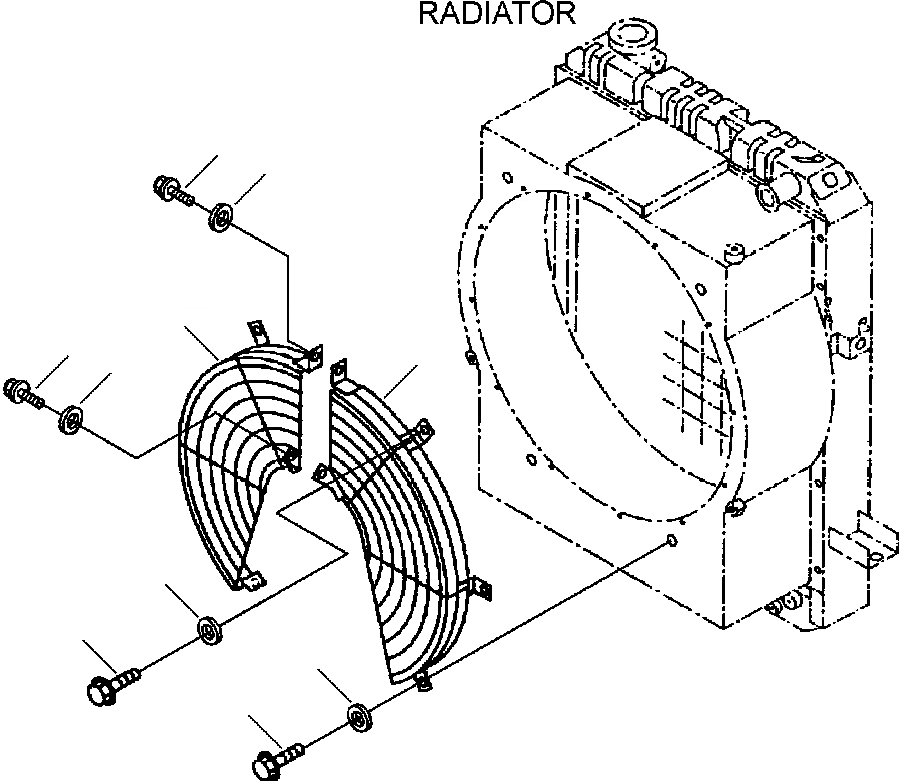 RADIATOR