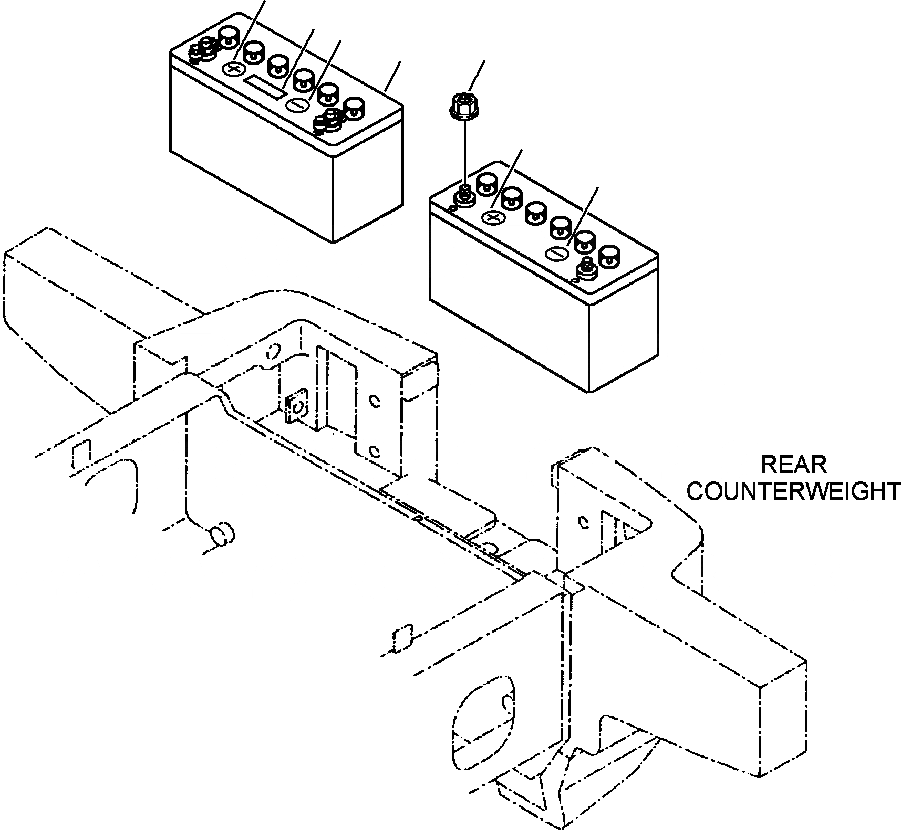 REAR
COUNTERWEIGHT