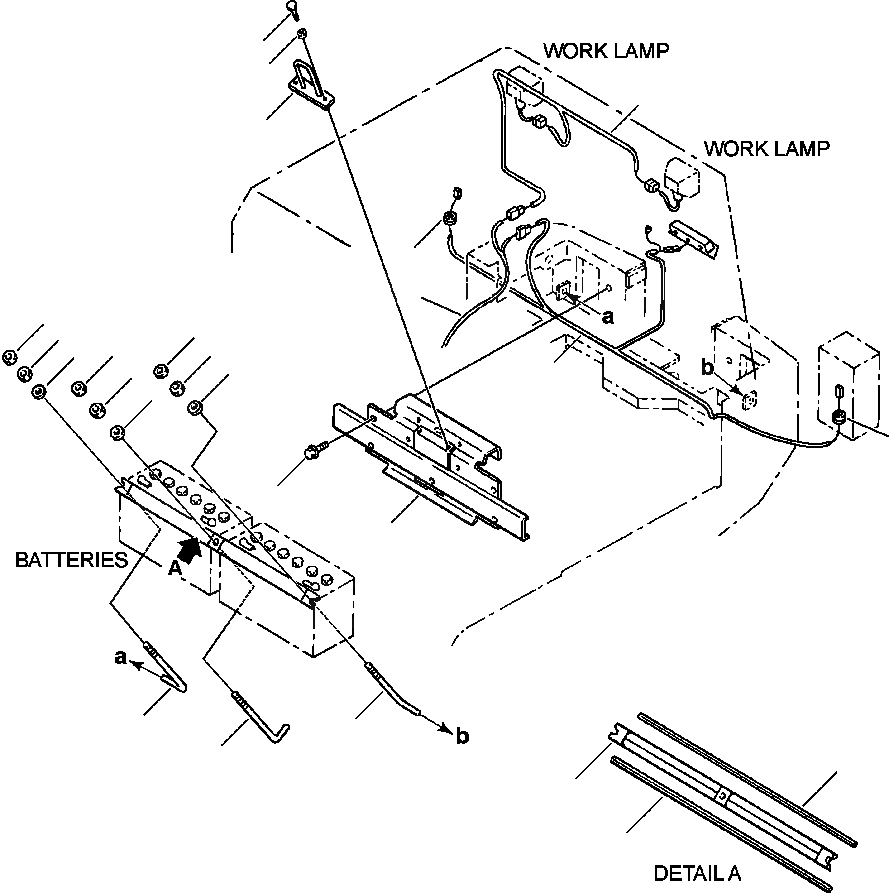 WORK LAMP

WORK LAMP

a

b

BATTERIES

A

a

b

DETAIL A