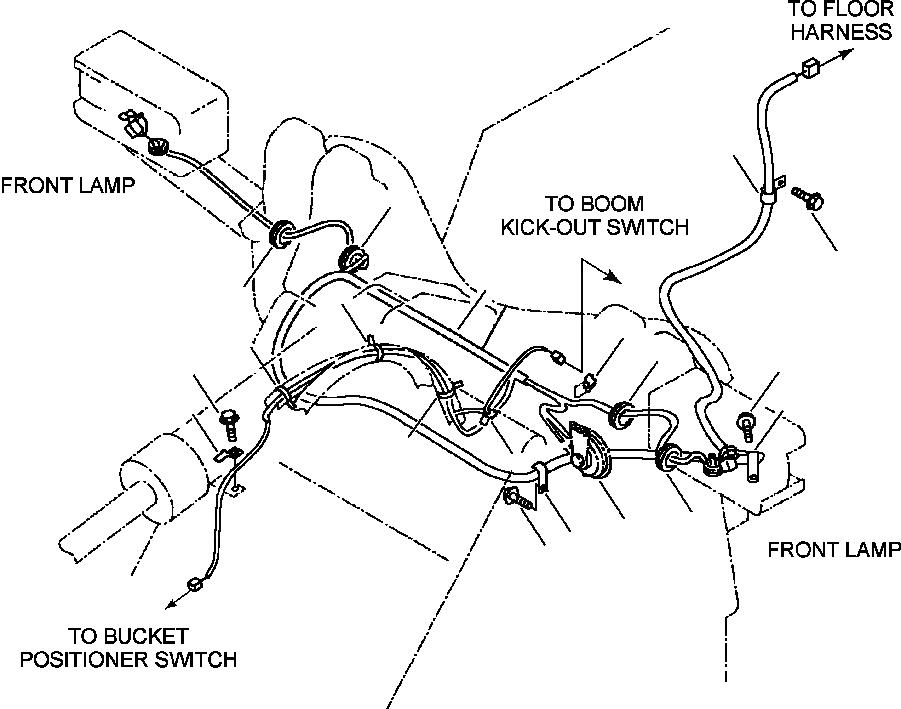 TO FLOOR HARNESS

FRONT LAMP

TO BOOM KICK-OUT SWITCH

FRONT LAMP

TO BUCKET POSITIONER SWITCH