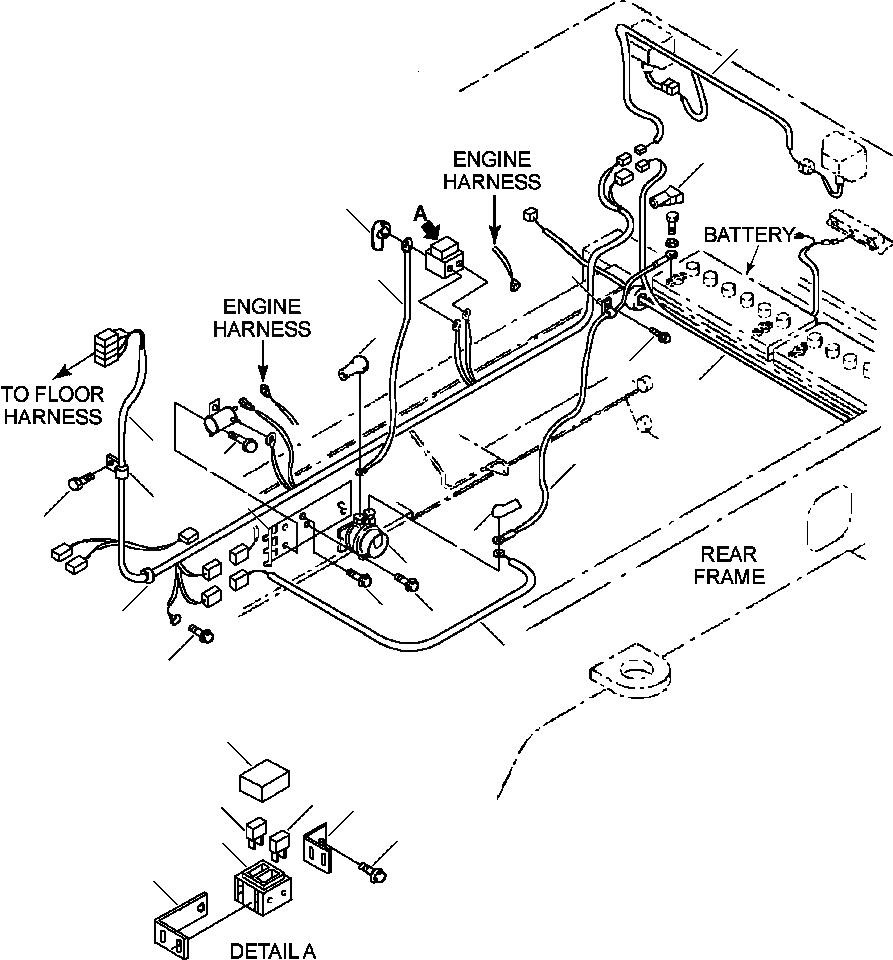 ENGINE HARNESS

A

BATTERY

ENGINE HARNESS

TO FLOOR HARNESS

REAR FRAME

DETAIL A