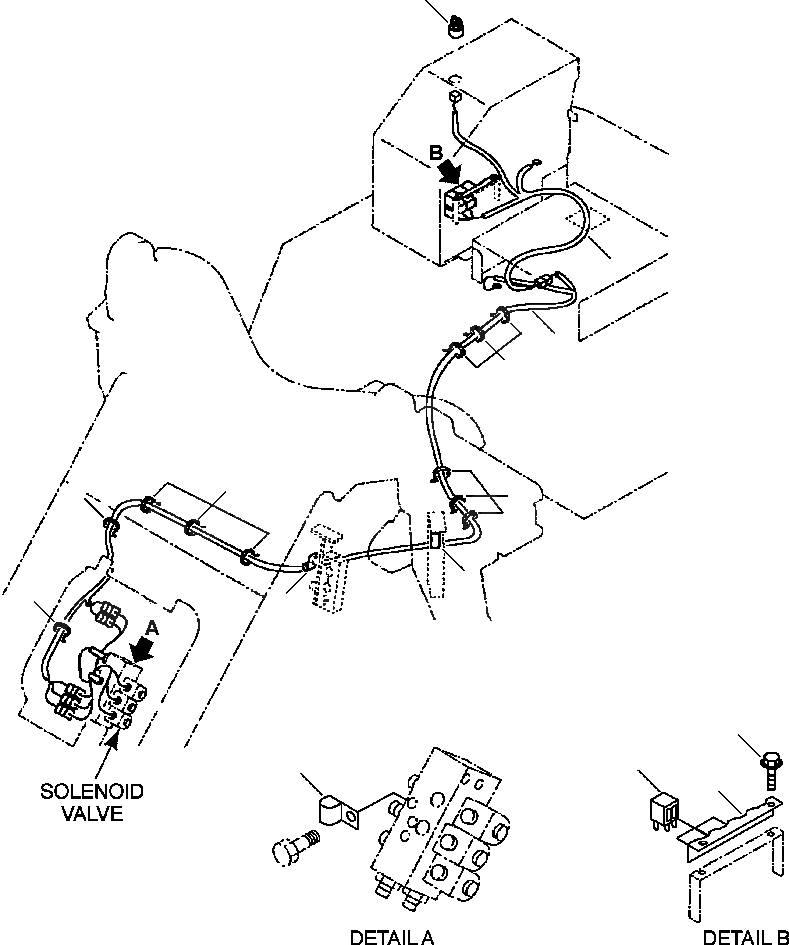 B

A

SOLENOID VALVE

DETAIL A

DETAIL B