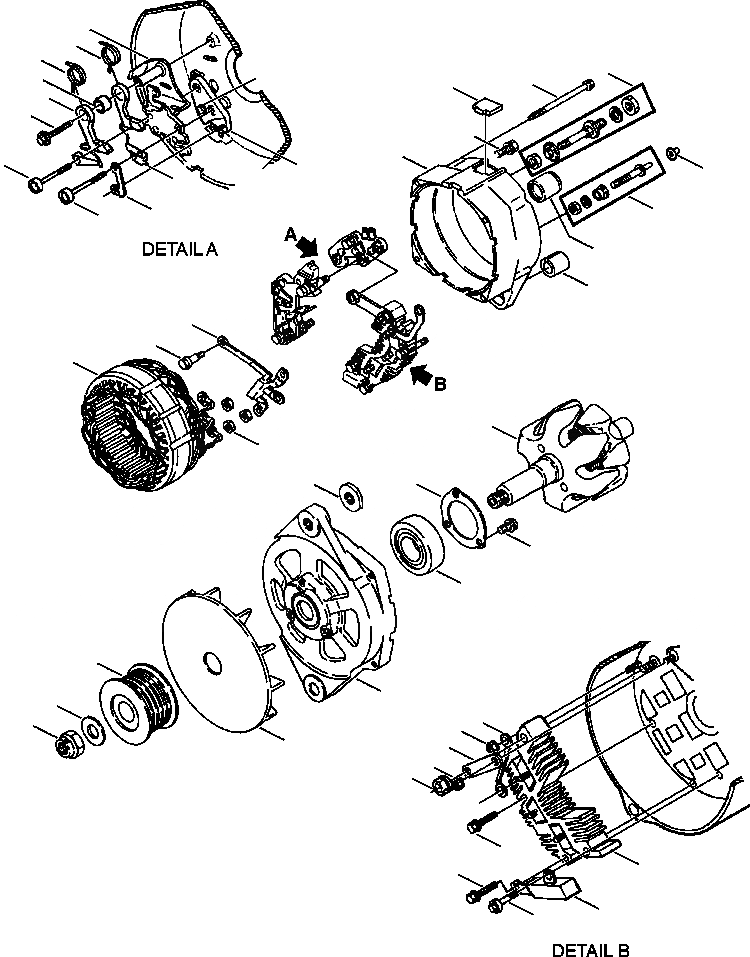 DETAIL A

A

B

DETAIL B