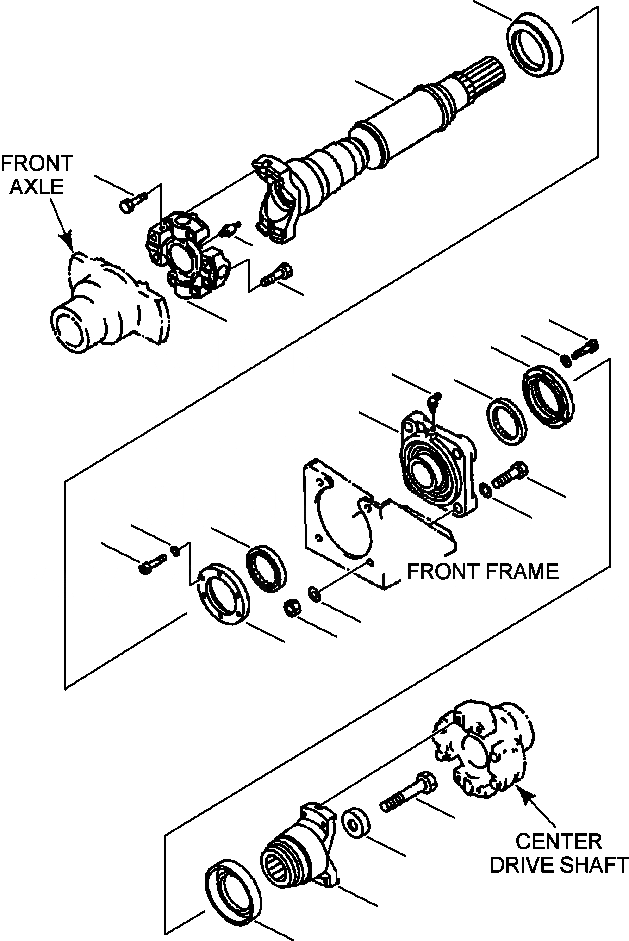 FRONT AXLE

FRONT FRAME

CENTER DRIVE SHAFT