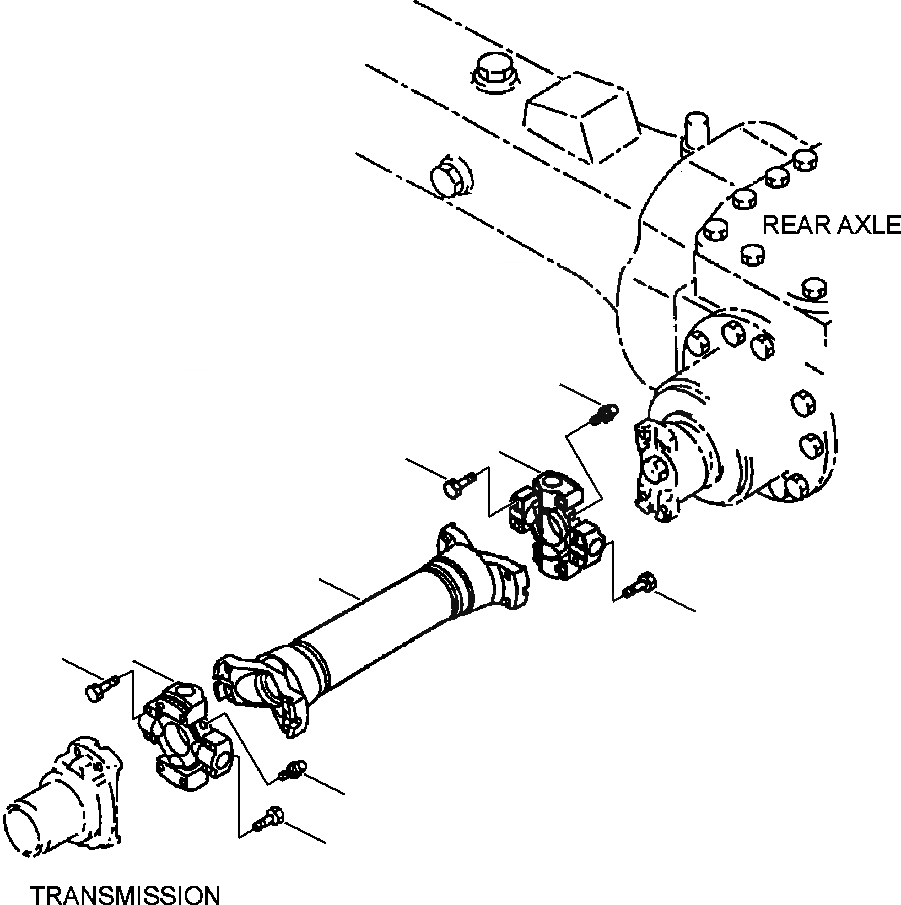 REAR AXLE

TRANSMISSION