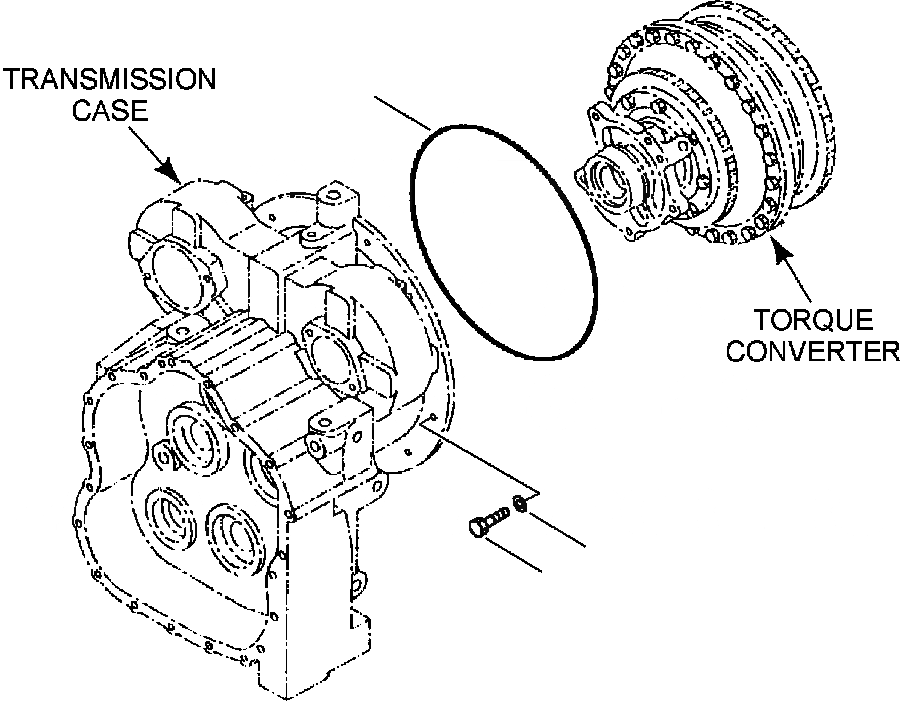 TRANSMISSION CASE

TORQUE CONVERTER