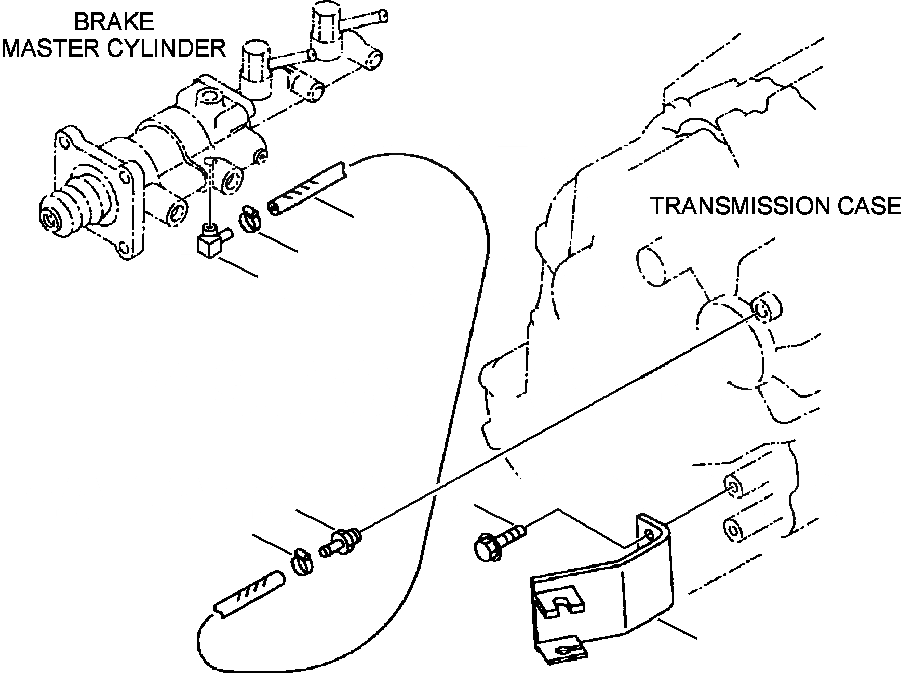 BRAKE
MASTER CYLINDER

TRANSMISSION CASE