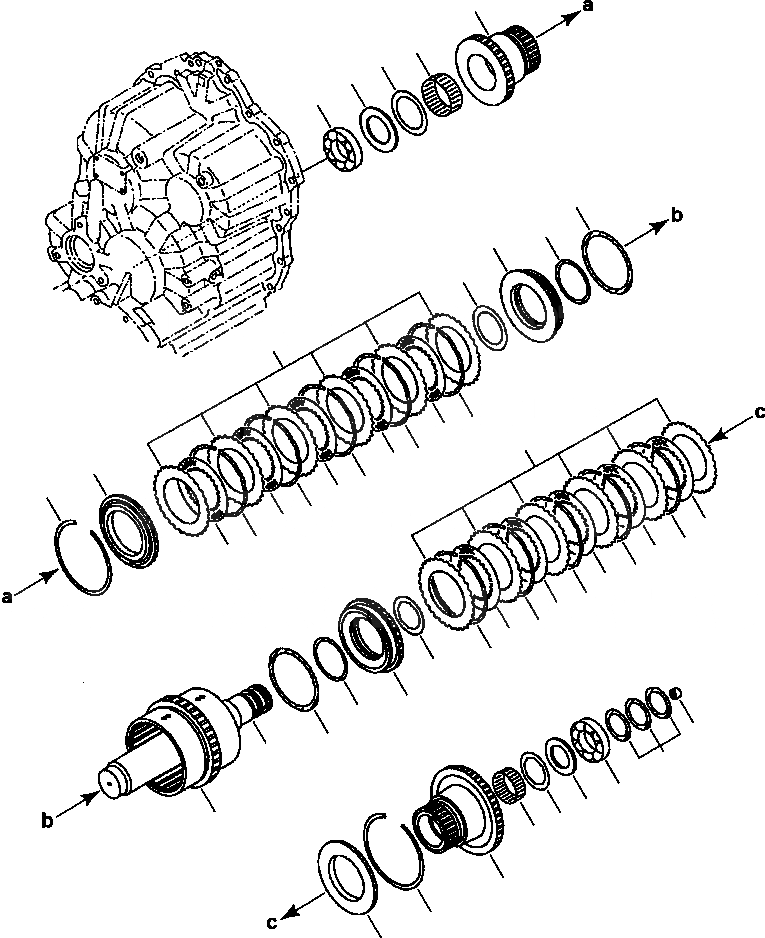 a
b
c
a
b
c