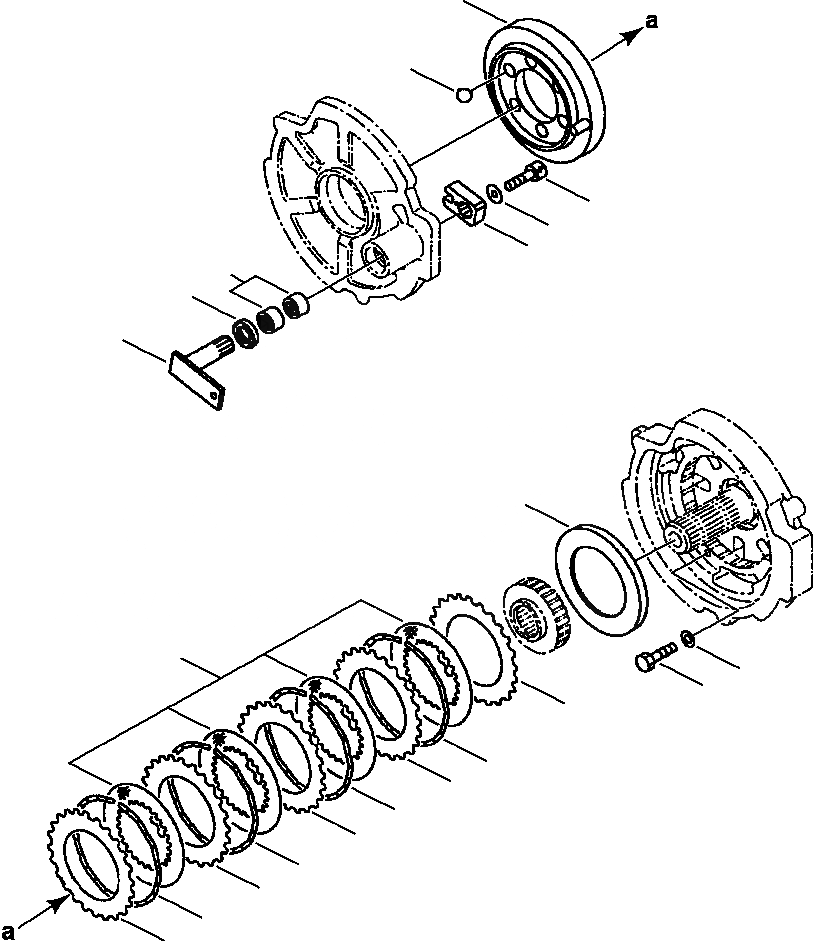 a

a