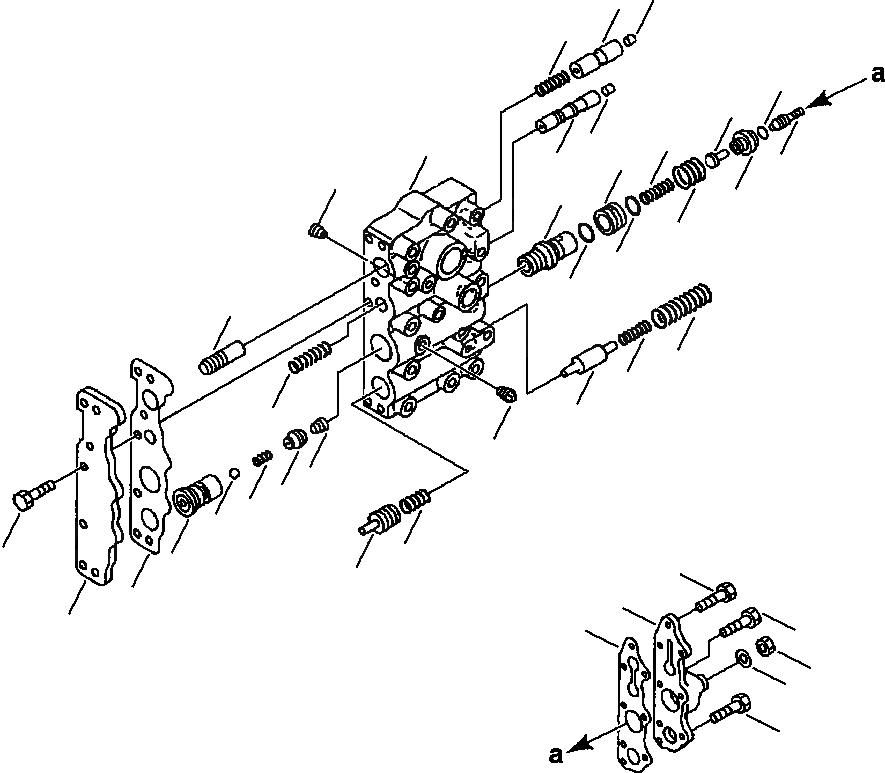 a

a