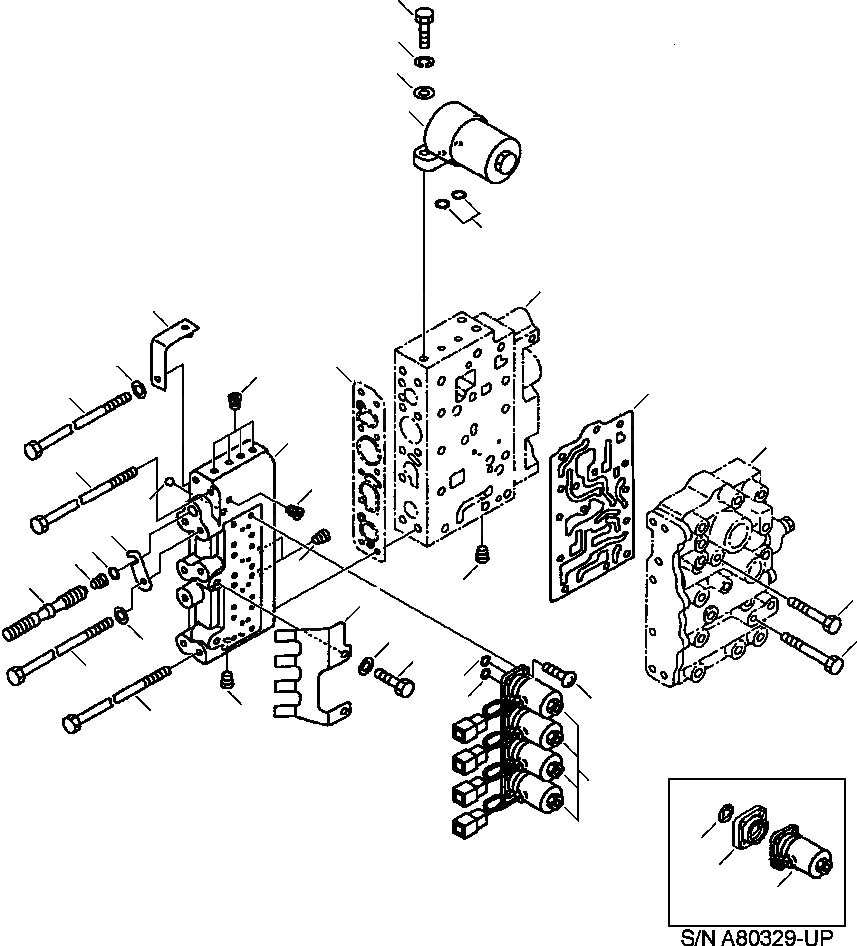 S/N A80329-UP