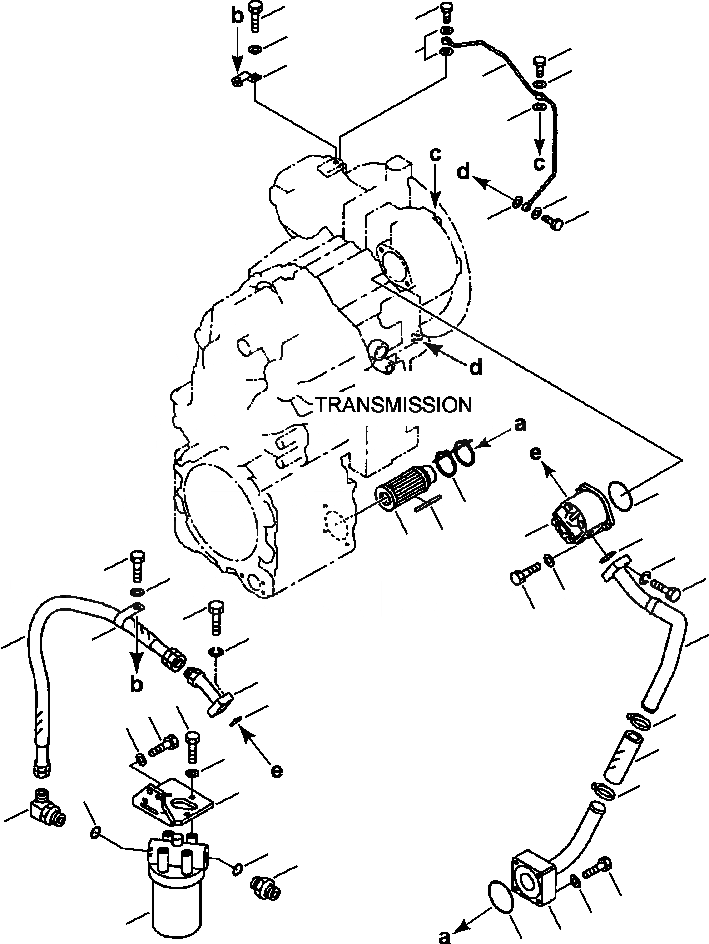 b
c
d
c
d
TRANSMISSION
a
e
b
e
a