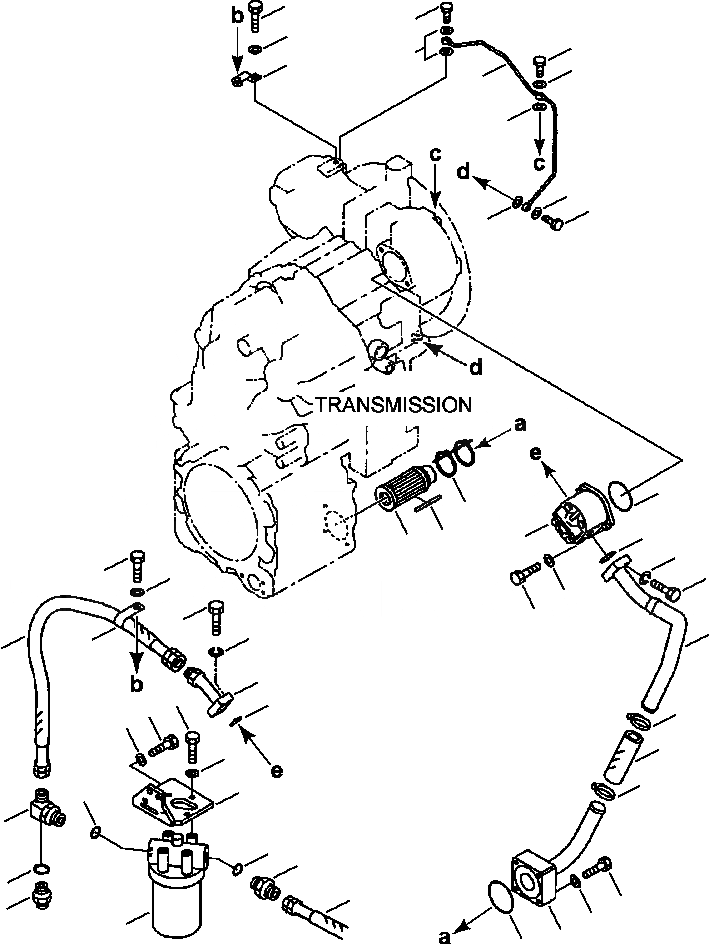 b

c

d

c

d

TRANSMISSION

a

e

b

e

a