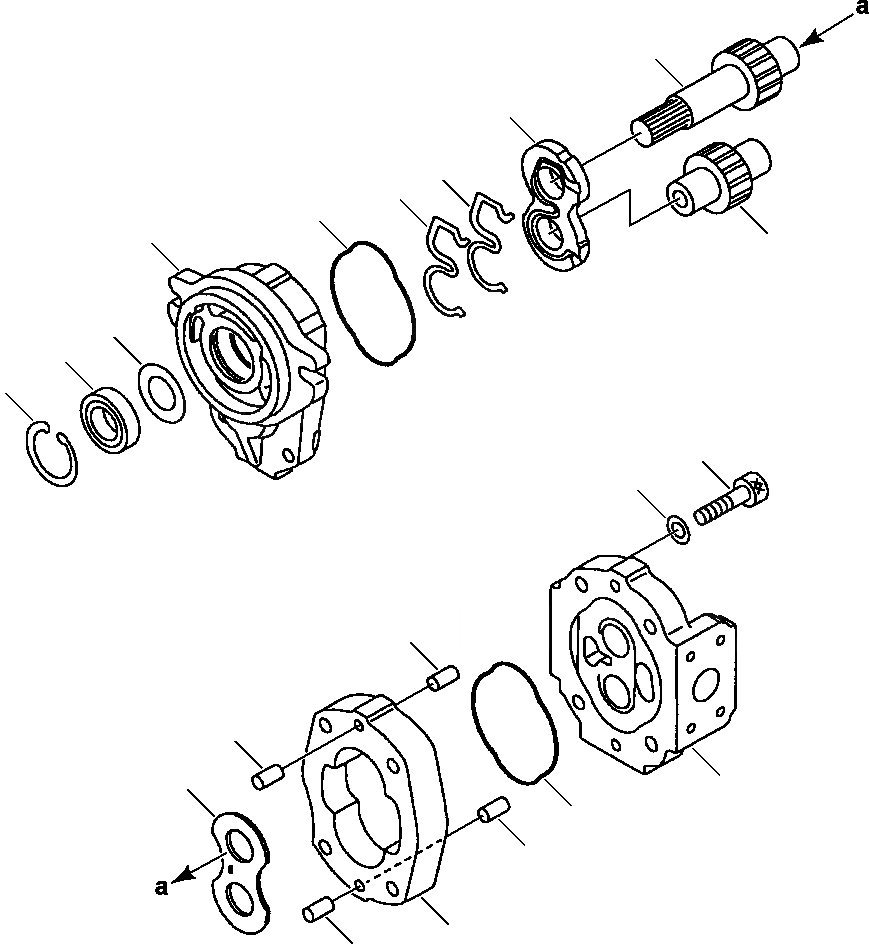 a

a