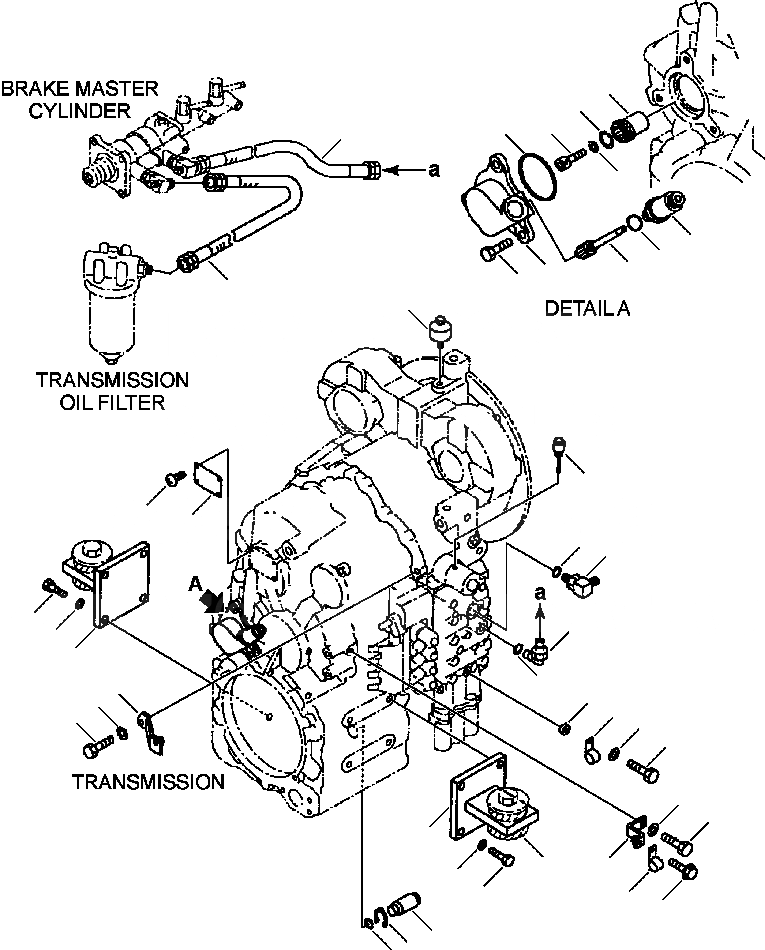 BRAKE MASTER CYLINDER

a

DETAIL A

TRANSMISSION OIL FILTER

A

a

TRANSMISSION