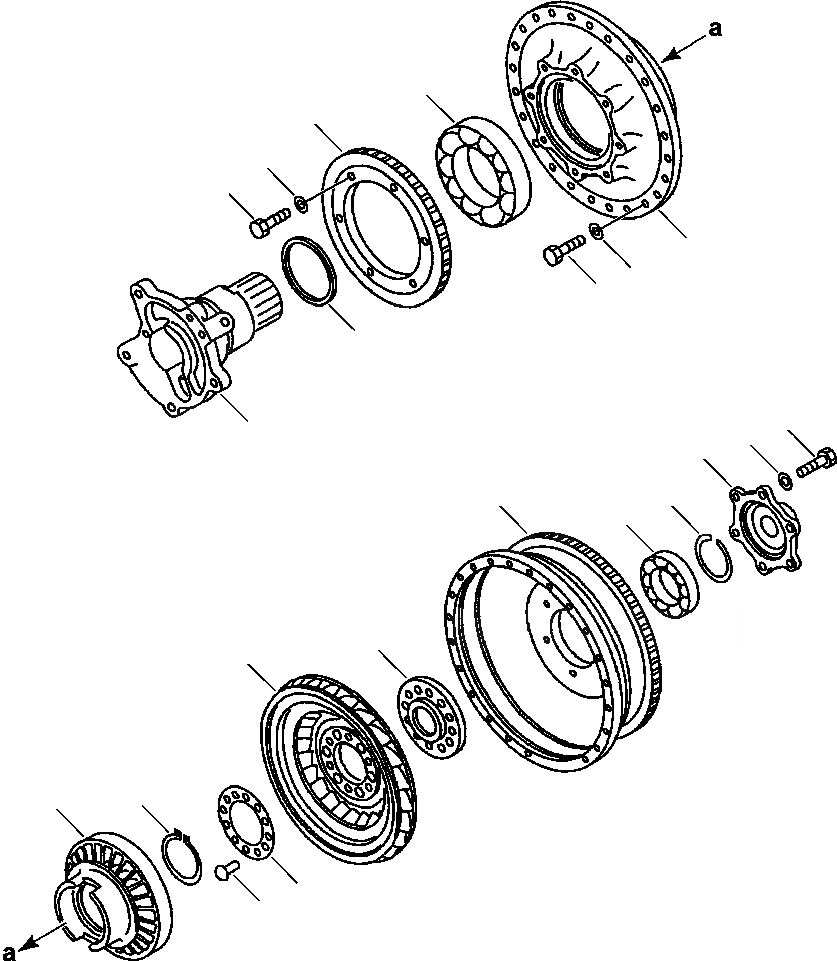 a

a