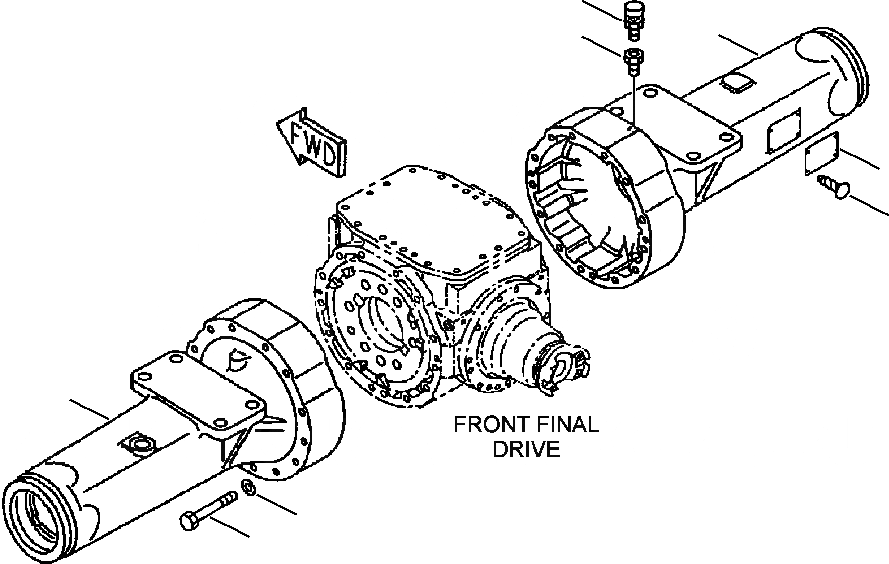 FWD

FRONT FINAL DRIVE