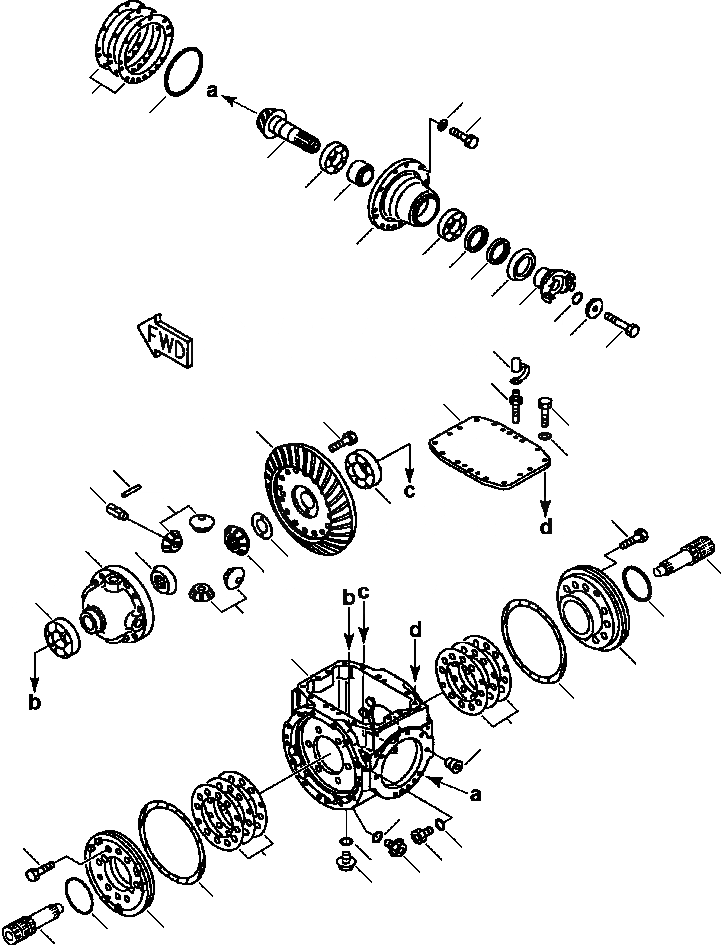 a
FWD
c
d
b
c
d
b
a