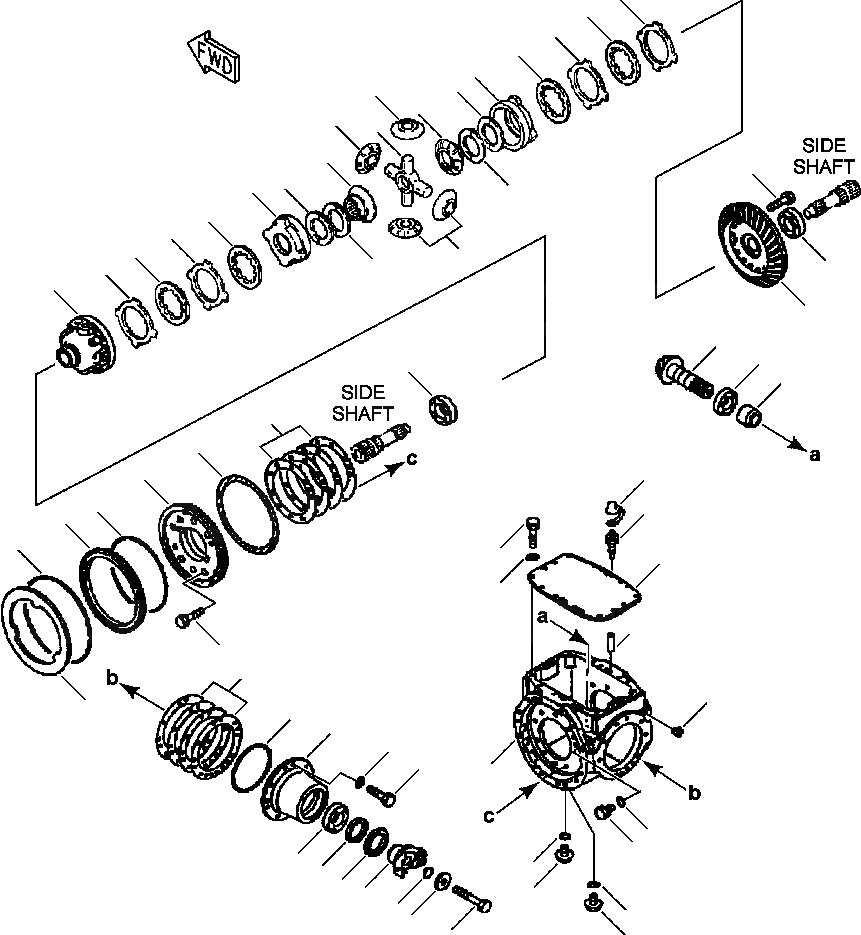 FWD

SIDE SHAFT

SIDE SHAFT

c

a

a

b

b

c