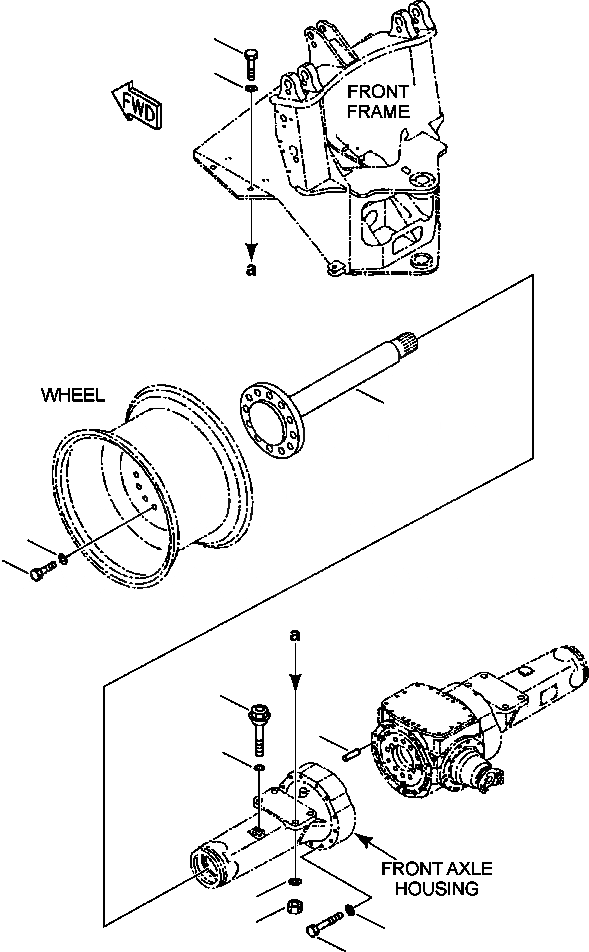 FWD

FRONT FRAME

a

WHEEL

a

FRONT AXLE HOUSING