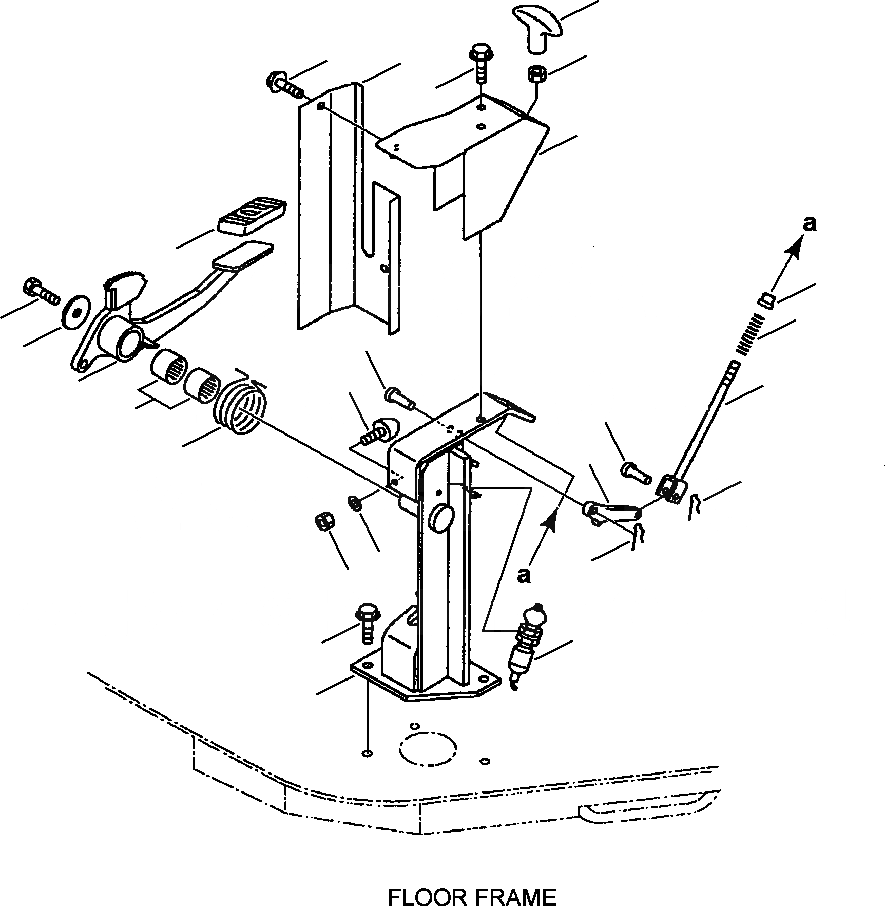 a

a

FLOOR FRAME