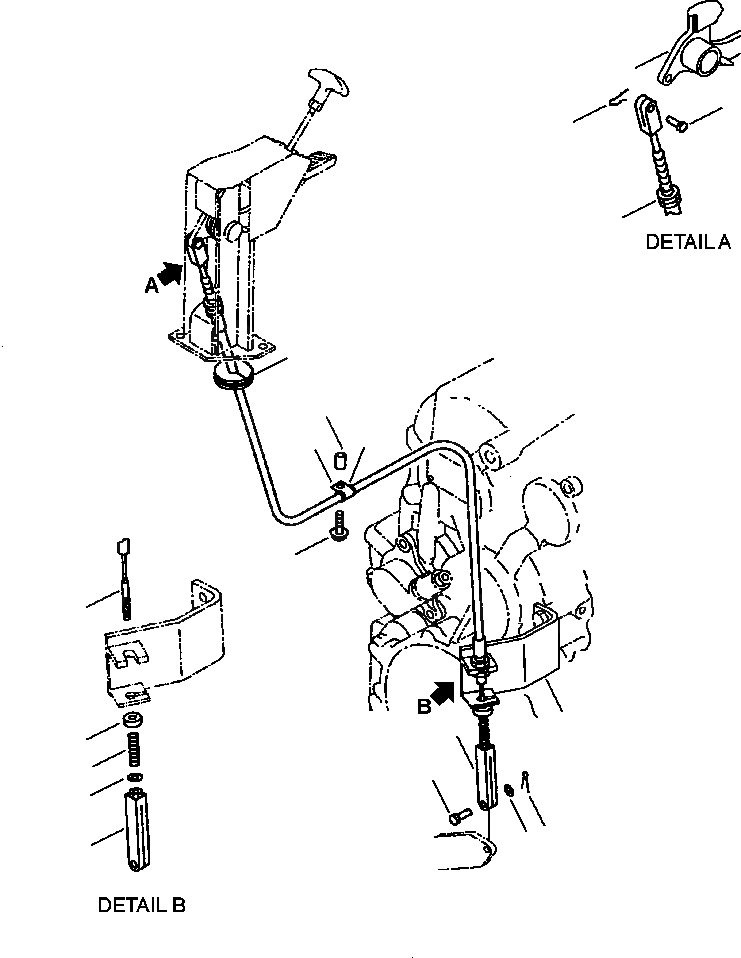 DETAIL A

A

B

DETAIL B